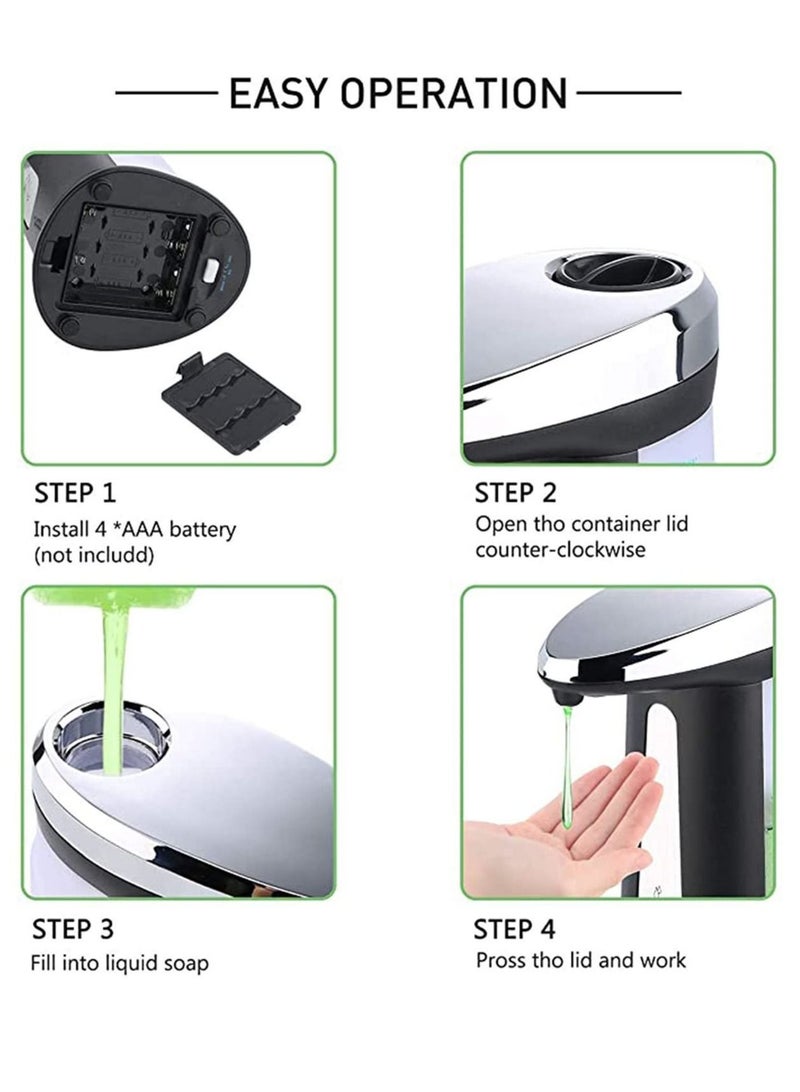 EASY OPERATION

STEP 1
Install 4 *AAA battery (not includd)

STEP 2
Open tho container lid counter-clockwise

STEP 3
Fill into liquid soap

STEP 4
Pross tho lid and work