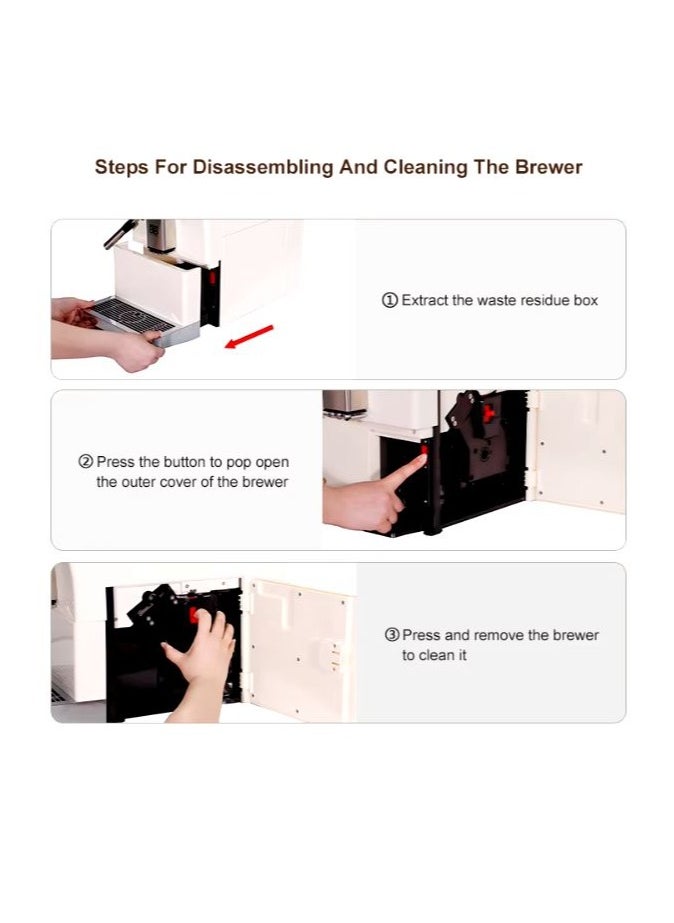 Steps For Disassembling And Cleaning The Brewer

① Extract the waste residue box

② Press the button to pop open the outer cover of the brewer

③ Press and remove the brewer to clean it