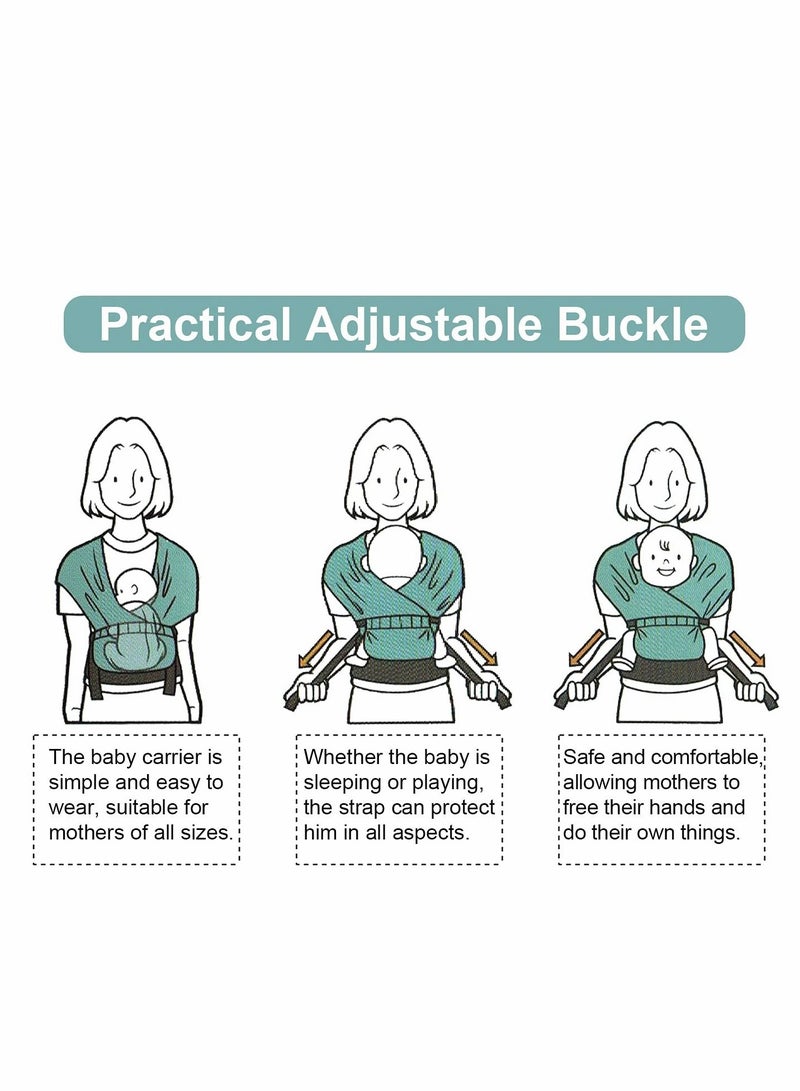 Practical Adjustable Buckle

The baby carrier is simple and easy to wear, suitable for mothers of all sizes.

Whether the baby is sleeping or playing, the strap can protect him in all aspects.

Safe and comfortable, allowing mothers to free their hands and do their own things.