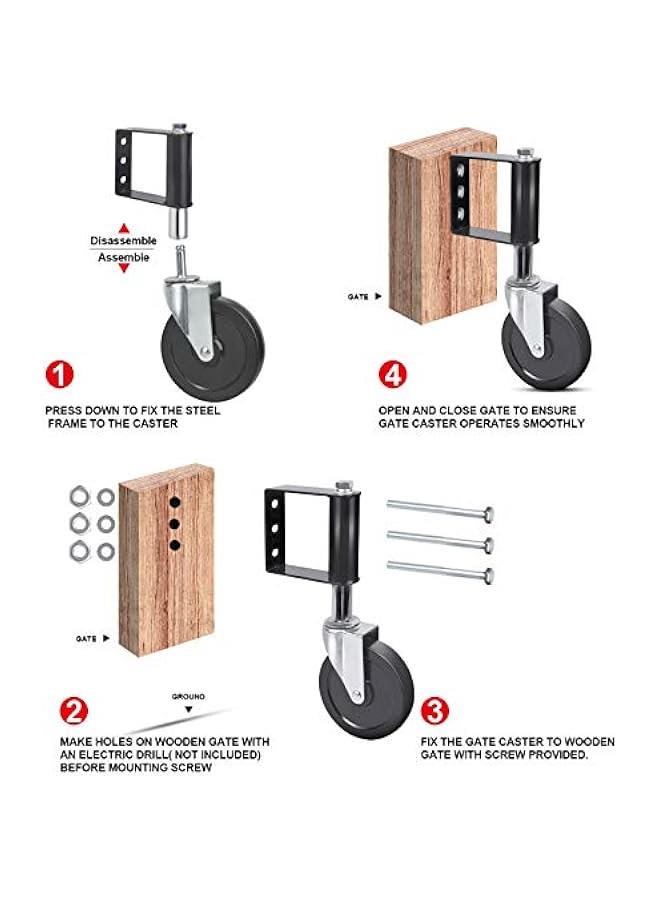 Disassemble

Assemble

1

PRESS DOWN TO FIX THE STEEL FRAME TO THE CASTER

GATE

4

OPEN AND CLOSE GATE TO ENSURE GATE CASTER OPERATES SMOOTHLY

GATE

GROUND

2

MAKE HOLES ON WOODEN GATE WITH AN ELECTRIC DRILL( NOT INCLUDED) BEFORE MOUNTING SCREW

3

FIX THE GATE CASTER TO WOODEN GATE WITH SCREW PROVIDED.