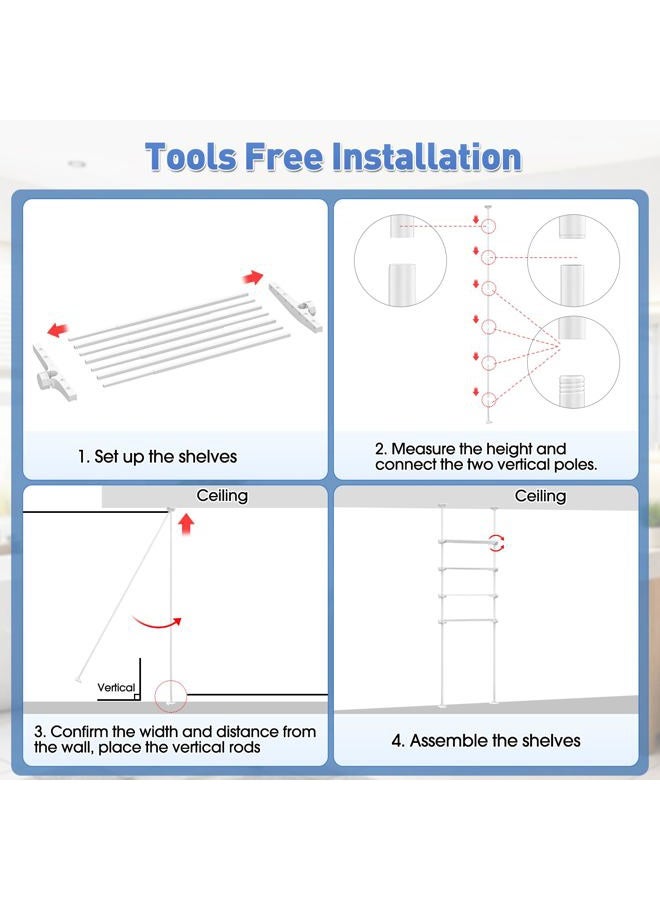 Tools Free Installation

1. Set up the shelves

2. Measure the height and connect the two vertical poles.

Ceiling

Vertical

3. Confirm the width and distance from the wall, place the vertical rods

Ceiling

4. Assemble the shelves