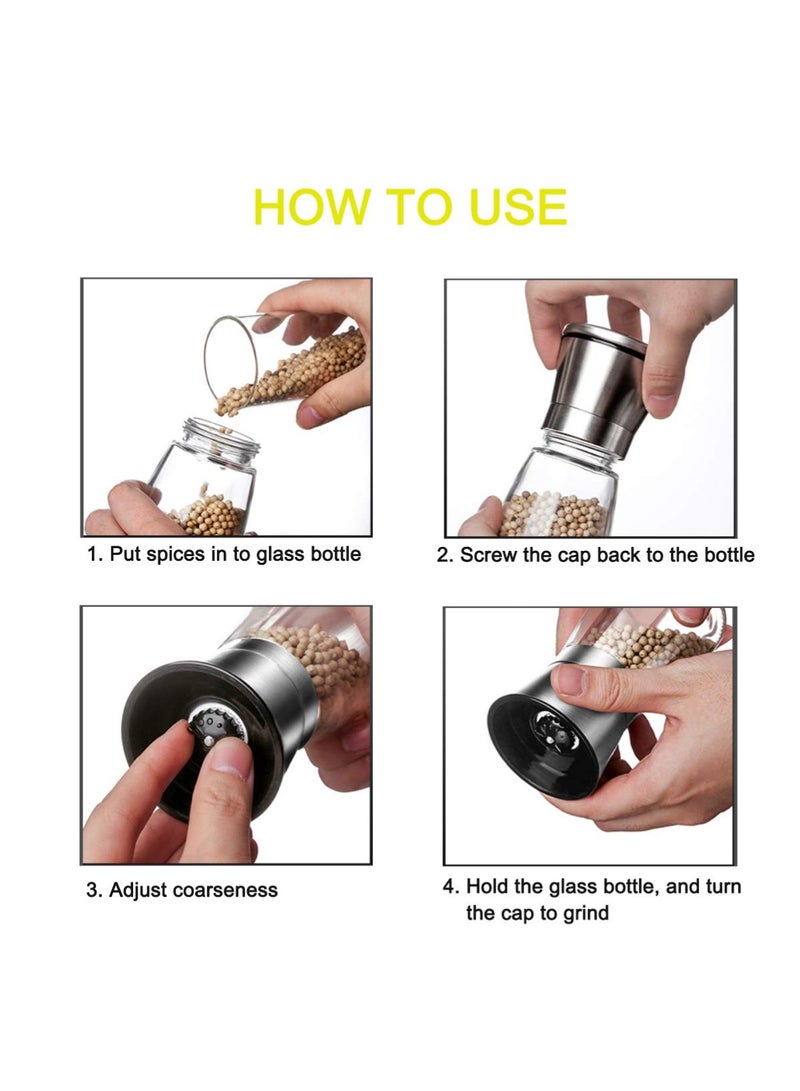 HOW TO USE

1. Put spices in to glass bottle

2. Screw the cap back to the bottle

3. Adjust coarseness

4. Hold the glass bottle, and turn the cap to grind