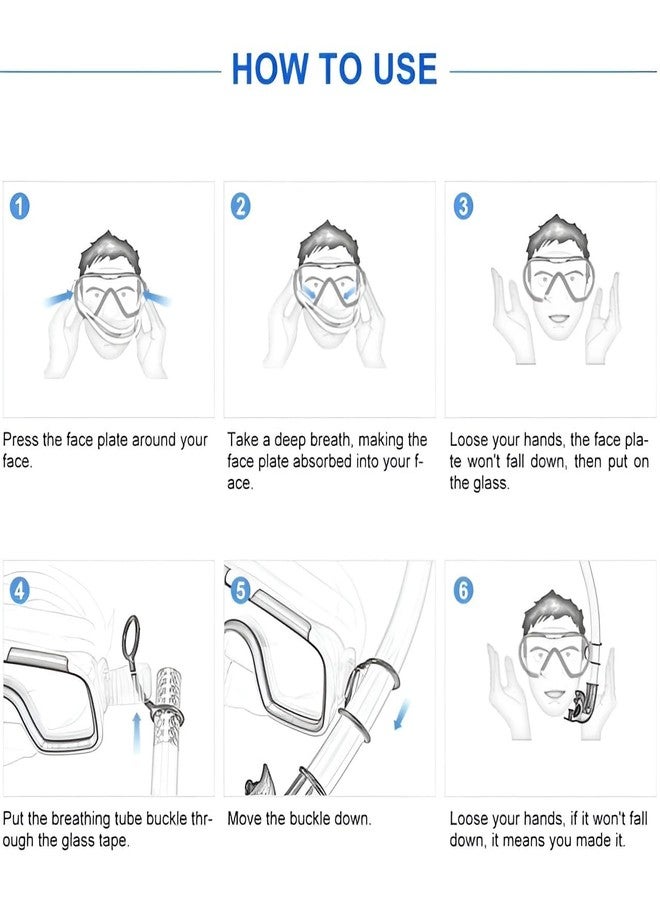 HOW TO USE

1

Press the face plate around your face.

2

Take a deep breath, making the face plate absorbed into your face.

3

Loose your hands, the face plate won't fall down, then put on the glass.

4

Put the breathing tube buckle through the glass tape.

5

Move the buckle down.

6

Loose your hands, if it won't fall down, it means you made it.