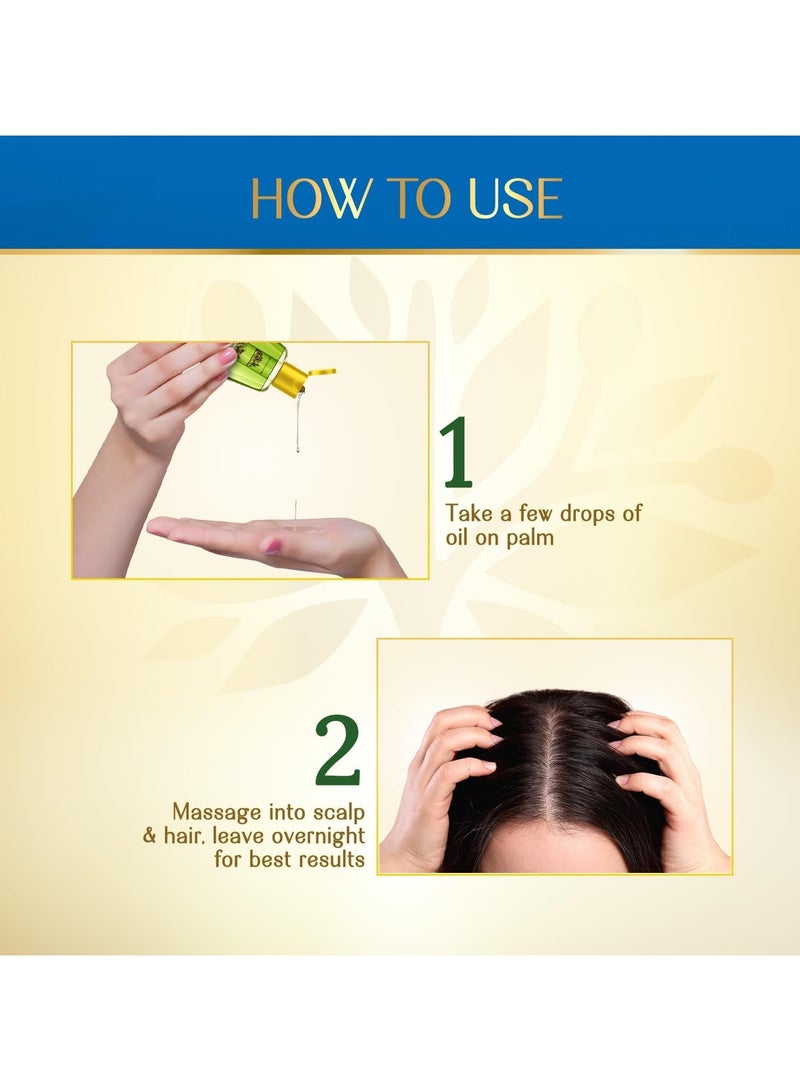 HOW TO USE

1
Take a few drops of oil on palm

2
Massage into scalp & hair, leave overnight for best results