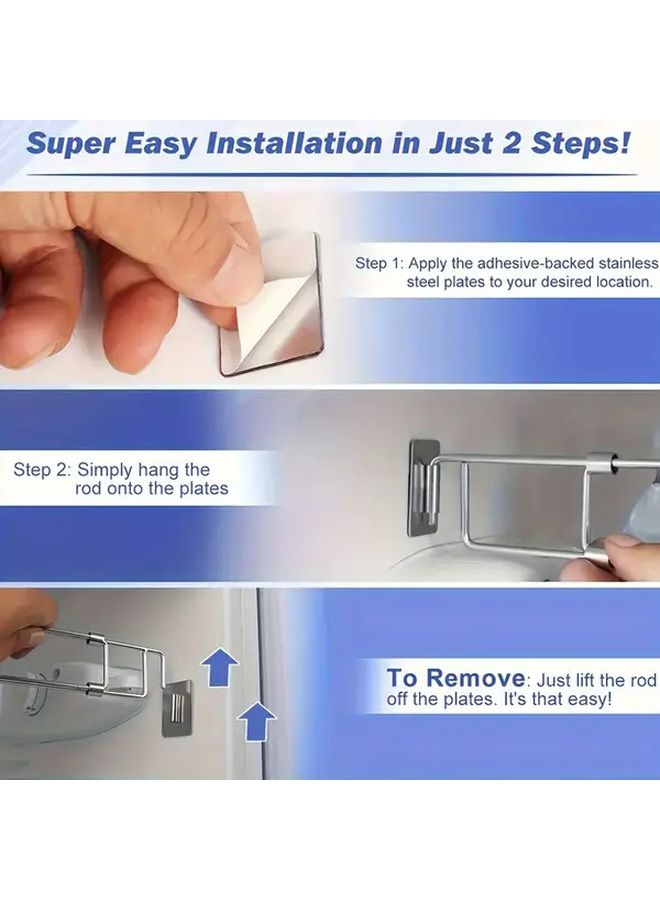 Super Easy Installation in Just 2 Steps!

Step 1: Apply the adhesive-backed stainless steel plates to your desired location.

Step 2: Simply hang the rod onto the plates

To Remove: Just lift the rod off the plates. It's that easy!