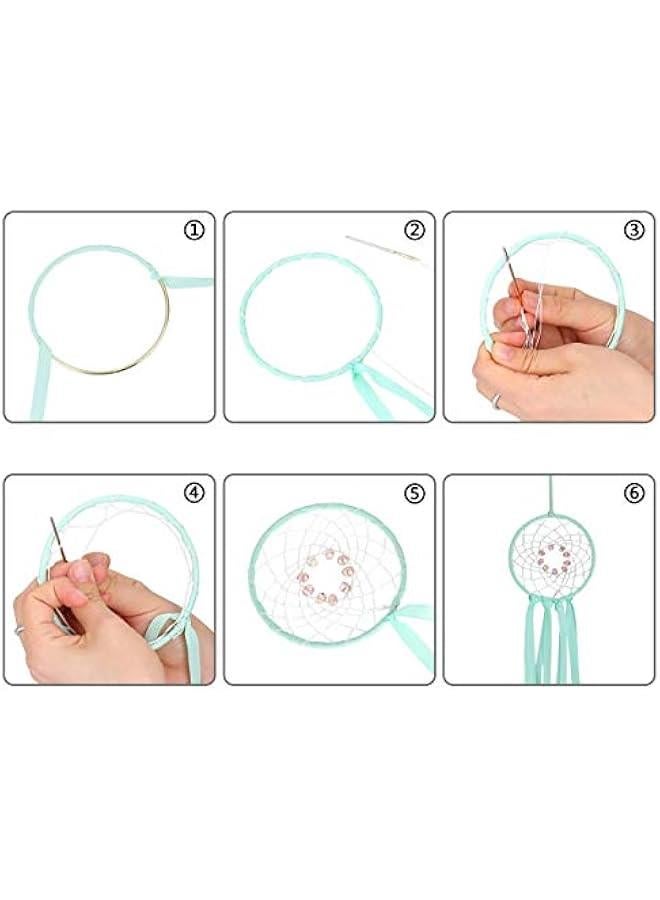 ①

②

③

④

⑤

⑥