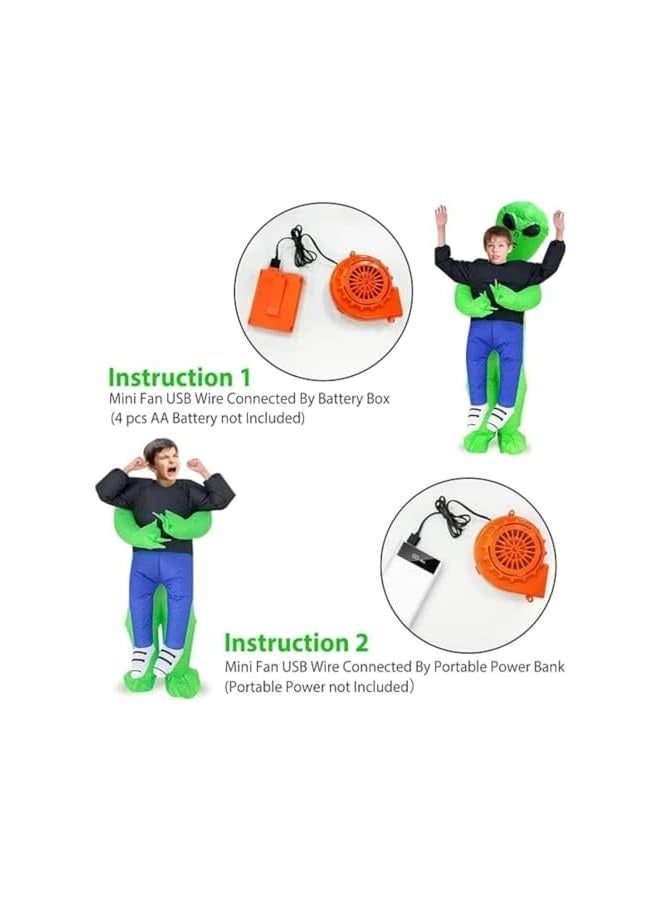 Instruction 1
Mini Fan USB Wire Connected By Battery Box
(4 pcs AA Battery not Included)

Instruction 2
Mini Fan USB Wire Connected By Portable Power Bank
(Portable Power not Included)