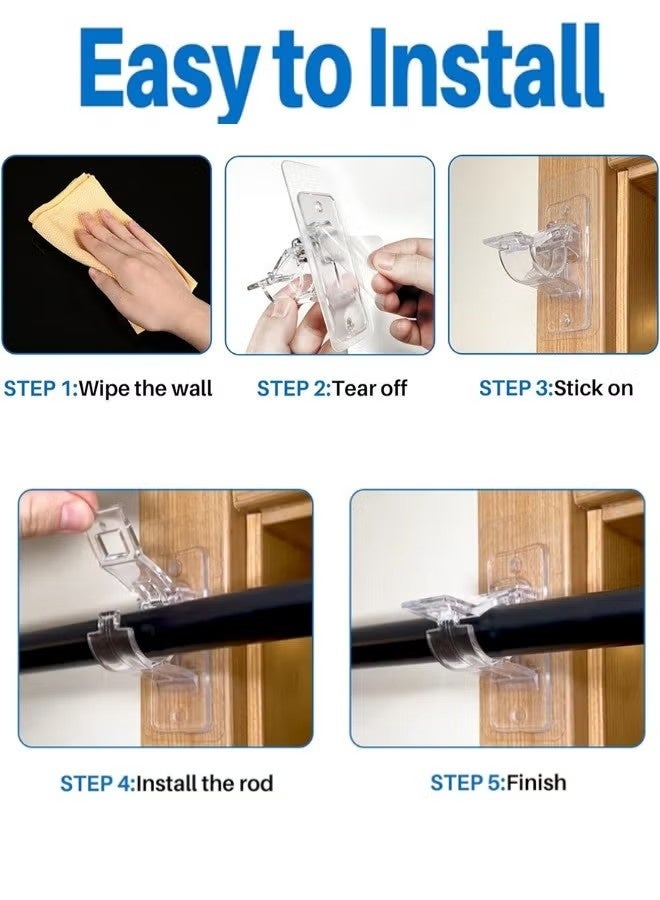 Easy to Install

STEP 1:Wipe the wall

STEP 2:Tear off

STEP 3:Stick on

STEP 4:Install the rod

STEP 5:Finish