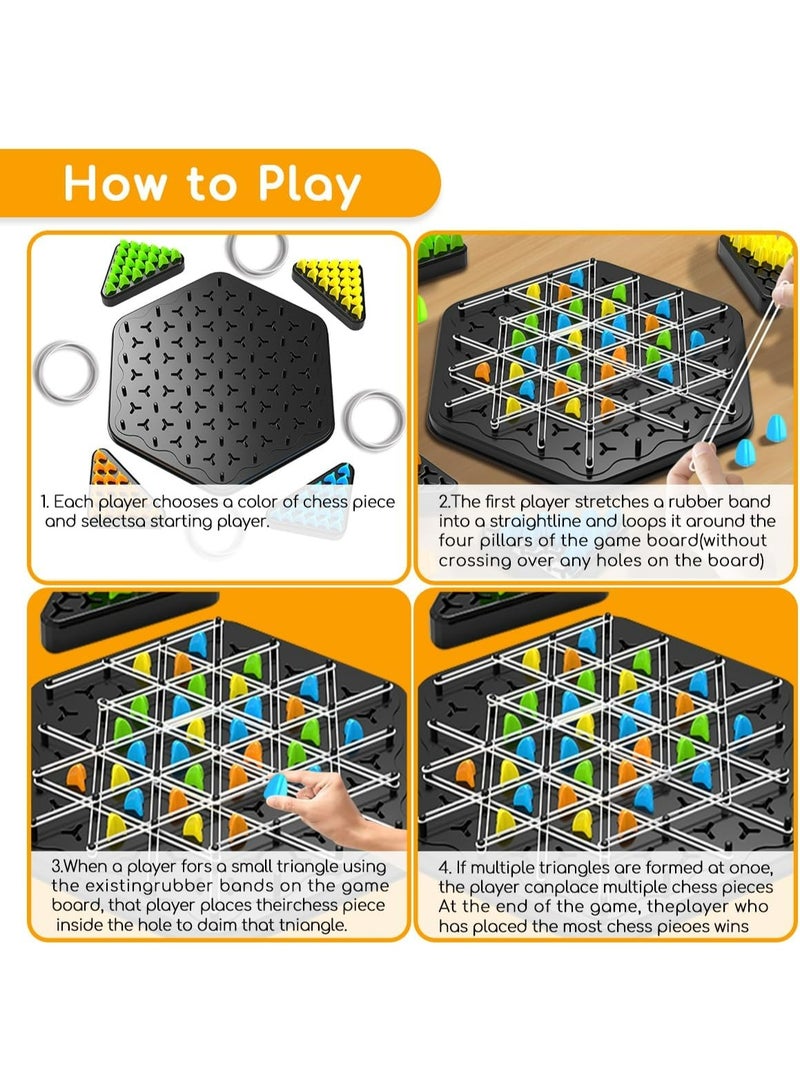 How to Play

1. Each player chooses a color of chess piece and selectsa starting player.

2.The first player stretches a rubber band into a straightline and loops it around the four pillars of the game board(without crossing over any holes on the board)

3.When a player fors a small triangle using the existingrubber bands on the game board, that player places theirchess piece inside the hole to daim that tniangle.

4. If multiple triangles are formed at onoe, the player canplace multiple chess pieces At the end of the game, theplayer who has placed the most chess pieoes wins