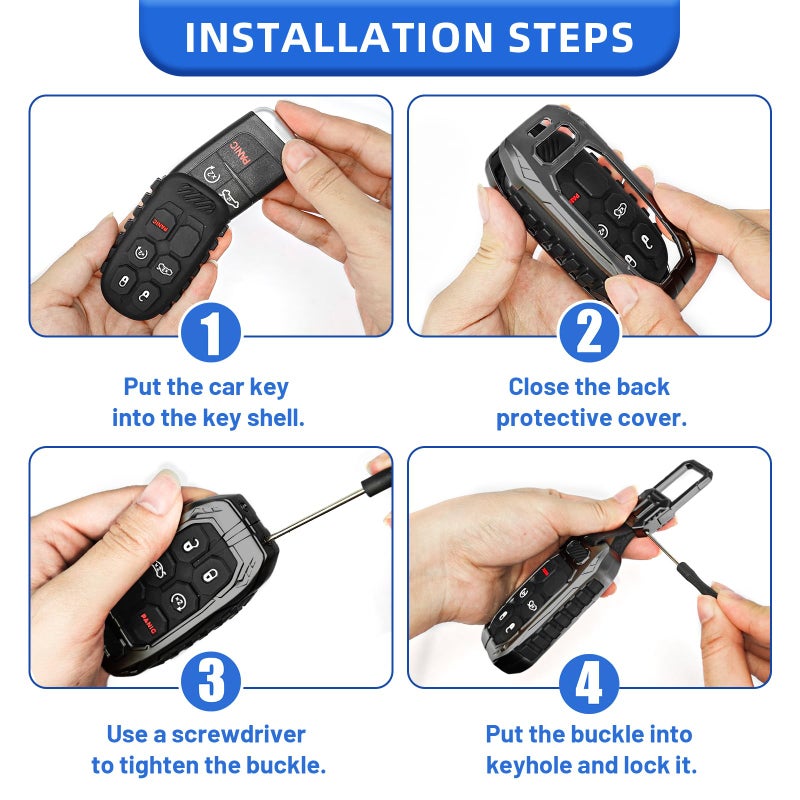 INSTALLATION STEPS

PANIC

PANIC

1

Put the car key into the key shell.

2

Close the back protective cover.

PANIC

3

Use a screwdriver to tighten the buckle.

4

Put the buckle into keyhole and lock it.