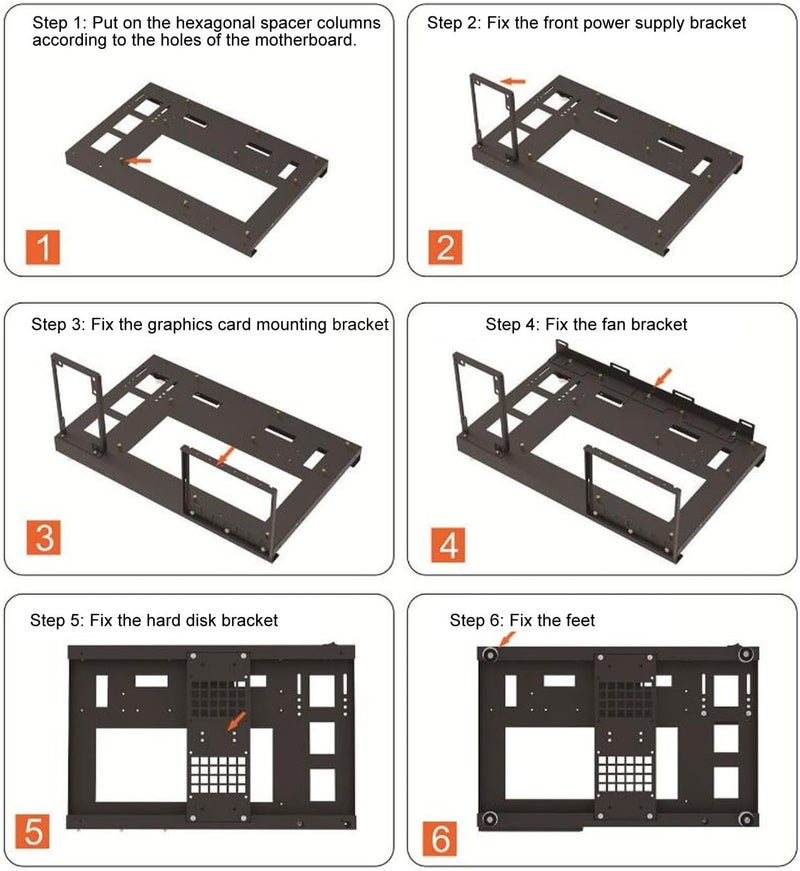 Step 1: Put on the hexagonal spacer columns according to the holes of the motherboard.

1

Step 2: Fix the front power supply bracket

2

Step 3: Fix the graphics card mounting bracket

3

Step 4: Fix the fan bracket

4

Step 5: Fix the hard disk bracket

5

Step 6: Fix the feet

6