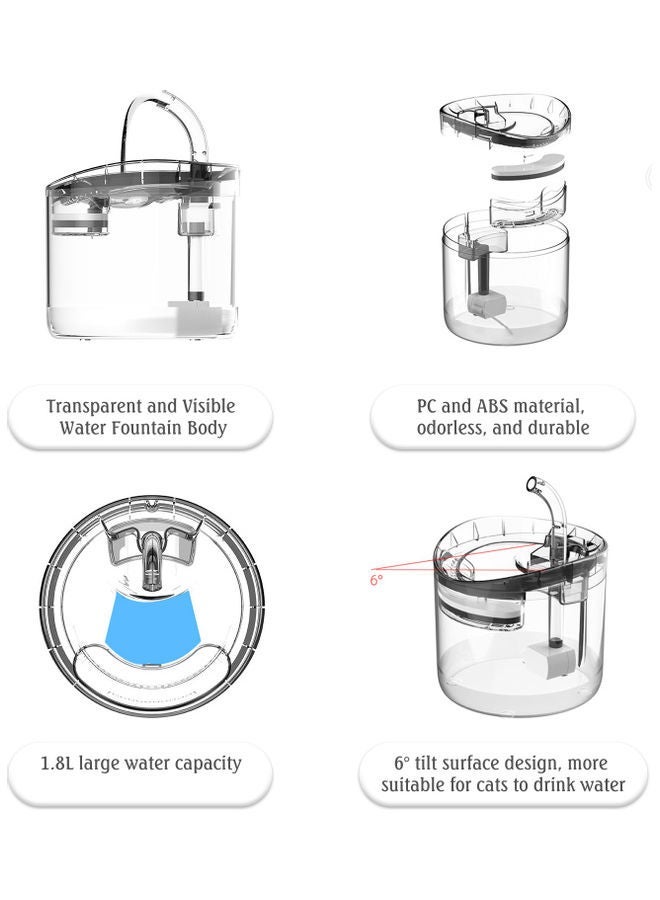 Transparent and Visible Water Fountain Body

PC and ABS material, odorless, and durable

6°

1.8L large water capacity

6° tilt surface design, more suitable for cats to drink water