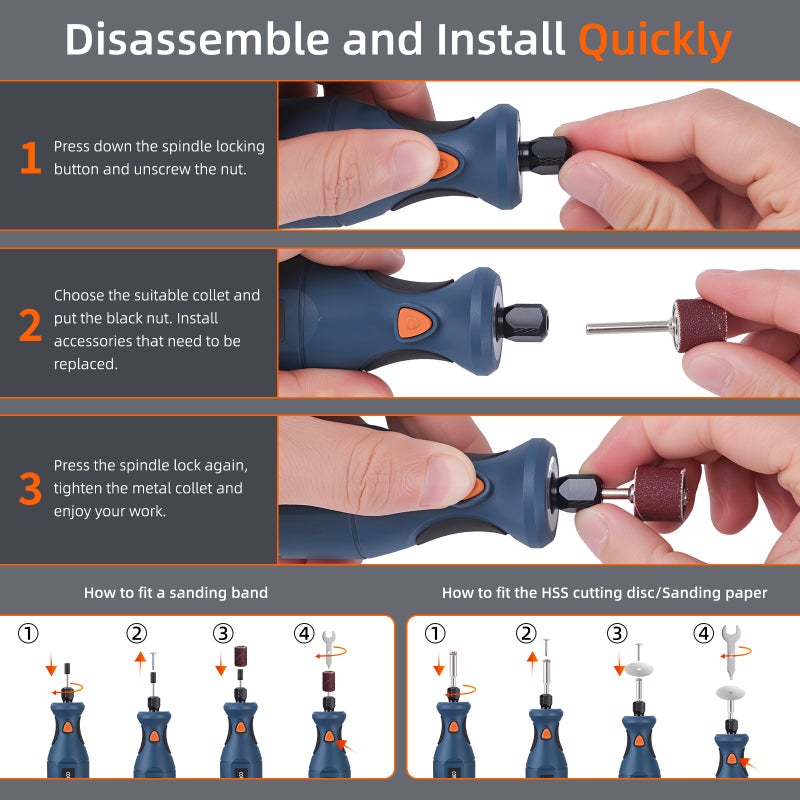 Disassemble and Install Quickly

1 Press down the spindle locking button and unscrew the nut.

2 Choose the suitable collet and put the black nut. Install accessories that need to be replaced.

3 Press the spindle lock again, tighten the metal collet and enjoy your work.

How to fit a sanding band

① ② ③ ④

How to fit the HSS cutting disc/Sanding paper

① ② ③ ④