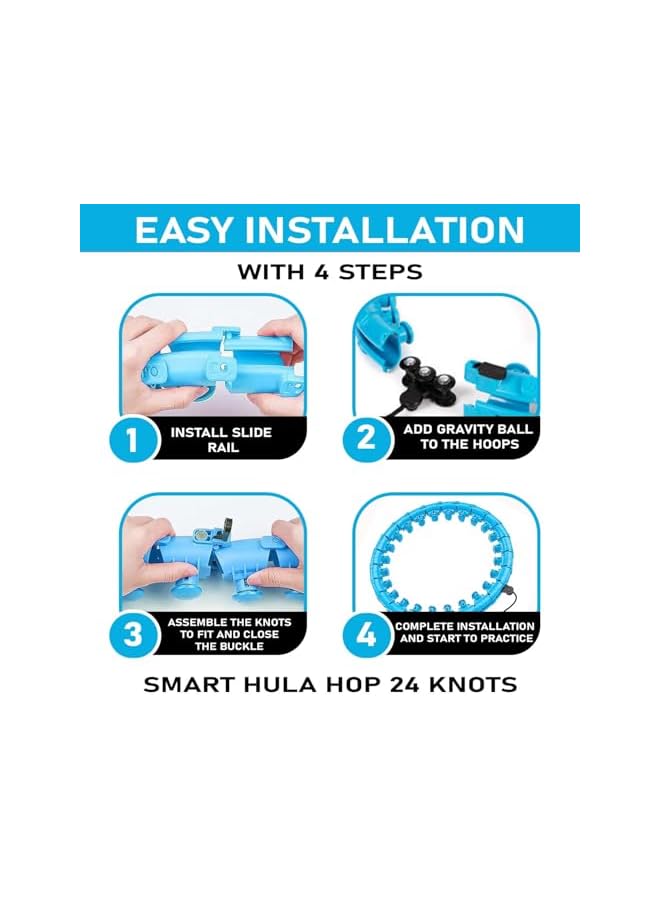 EASY INSTALLATION

WITH 4 STEPS

1 INSTALL SLIDE RAIL

2 ADD GRAVITY BALL TO THE HOOPS

3 ASSEMBLE THE KNOTS TO FIT AND CLOSE THE BUCKLE

4 COMPLETE INSTALLATION AND START TO PRACTICE

SMART HULA HOP 24 KNOTS