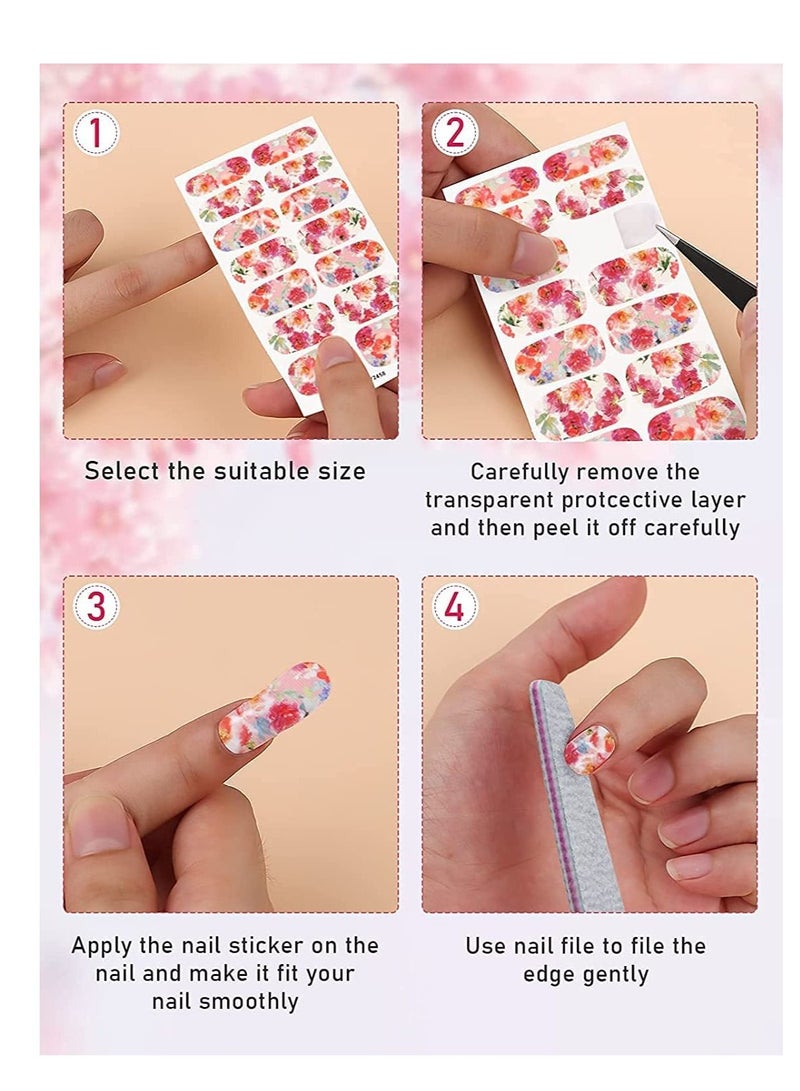 1

Select the suitable size

2

Carefully remove the transparent protcective layer and then peel it off carefully

3

Apply the nail sticker on the nail and make it fit your nail smoothly

4

Use nail file to file the edge gently