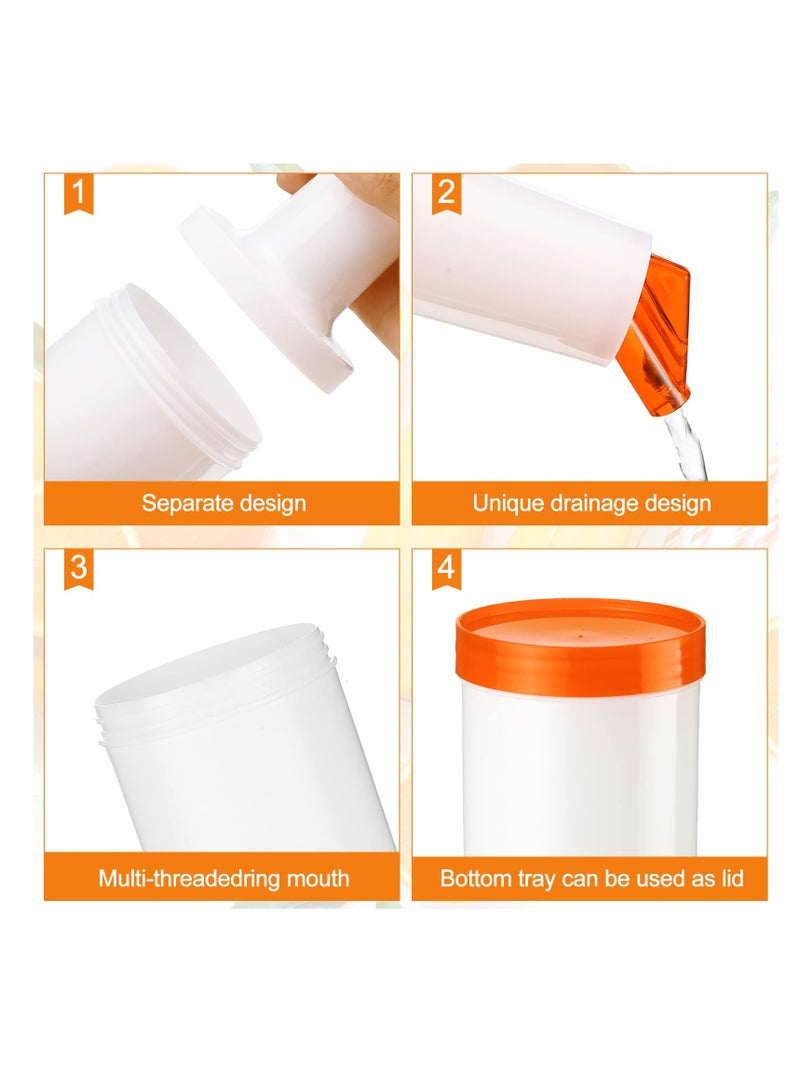 1

Separate design

2

Unique drainage design

3

Multi-threadedring mouth

4

Bottom tray can be used as lid