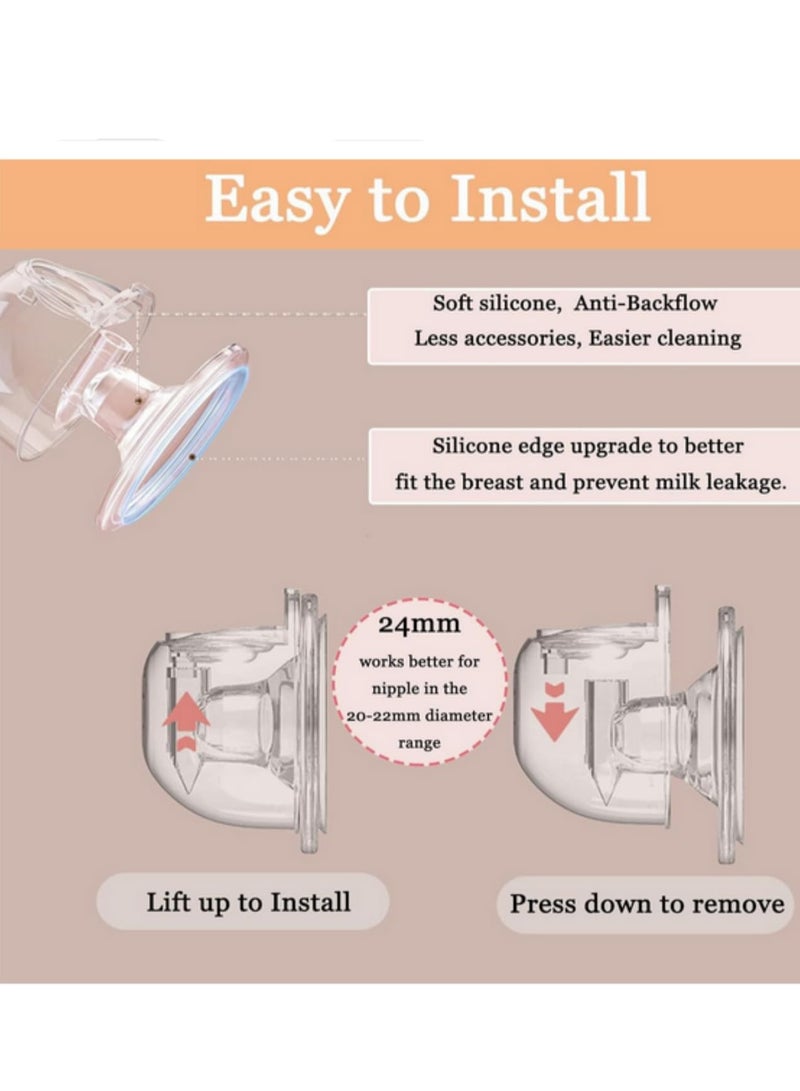 Easy to Install

Soft silicone, Anti-Backflow
Less accessories, Easier cleaning

Silicone edge upgrade to better fit the breast and prevent milk leakage.

24mm
works better for nipple in the 20-22mm diameter range

Lift up to Install

Press down to remove