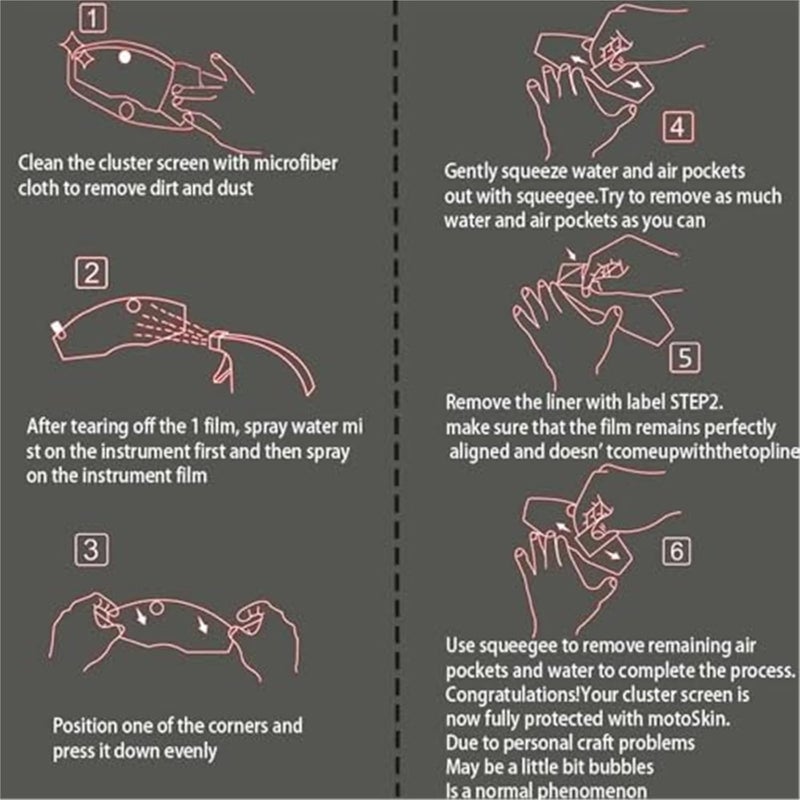 1

Clean the cluster screen with microfiber cloth to remove dirt and dust

2

After tearing off the 1 film, spray water mi st on the instrument first and then spray on the instrument film

3

Position one of the corners and press it down evenly

4

Gently squeeze water and air pockets out with squeegee.Try to remove as much water and air pockets as you can

5

Remove the liner with label STEP2. make sure that the film remains perfectly aligned and doesn' tcomeupwiththetopline

6

Use squeegee to remove remaining air pockets and water to complete the process. Congratulations!Your cluster screen is now fully protected with motoSkin. Due to personal craft problems May be a little bit bubbles Is a normal phenomenon