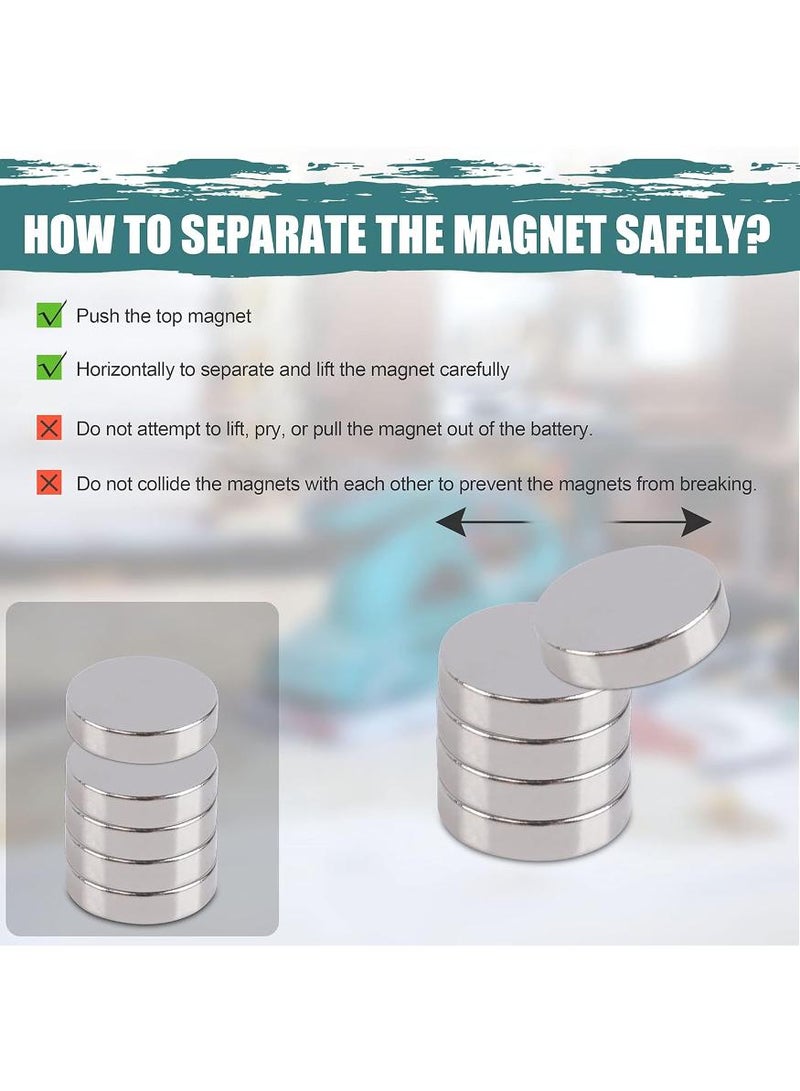 HOW TO SEPARATE THE MAGNET SAFELY?

Push the top magnet

Horizontally to separate and lift the magnet carefully

Do not attempt to lift, pry, or pull the magnet out of the battery.

Do not collide the magnets with each other to prevent the magnets from breaking.