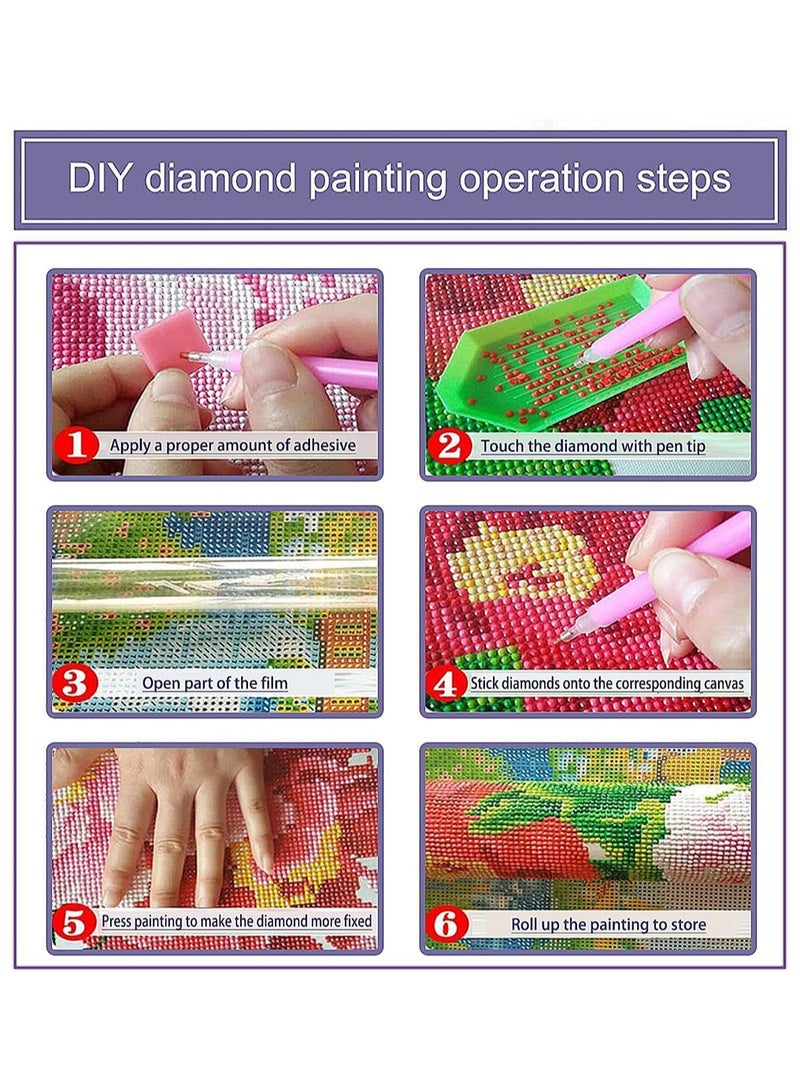 DIY diamond painting operation steps

1 Apply a proper amount of adhesive

2 Touch the diamond with pen tip

3 Open part of the film

4 Stick diamonds onto the corresponding canvas

5 Press painting to make the diamond more fixed

6 Roll up the painting to store