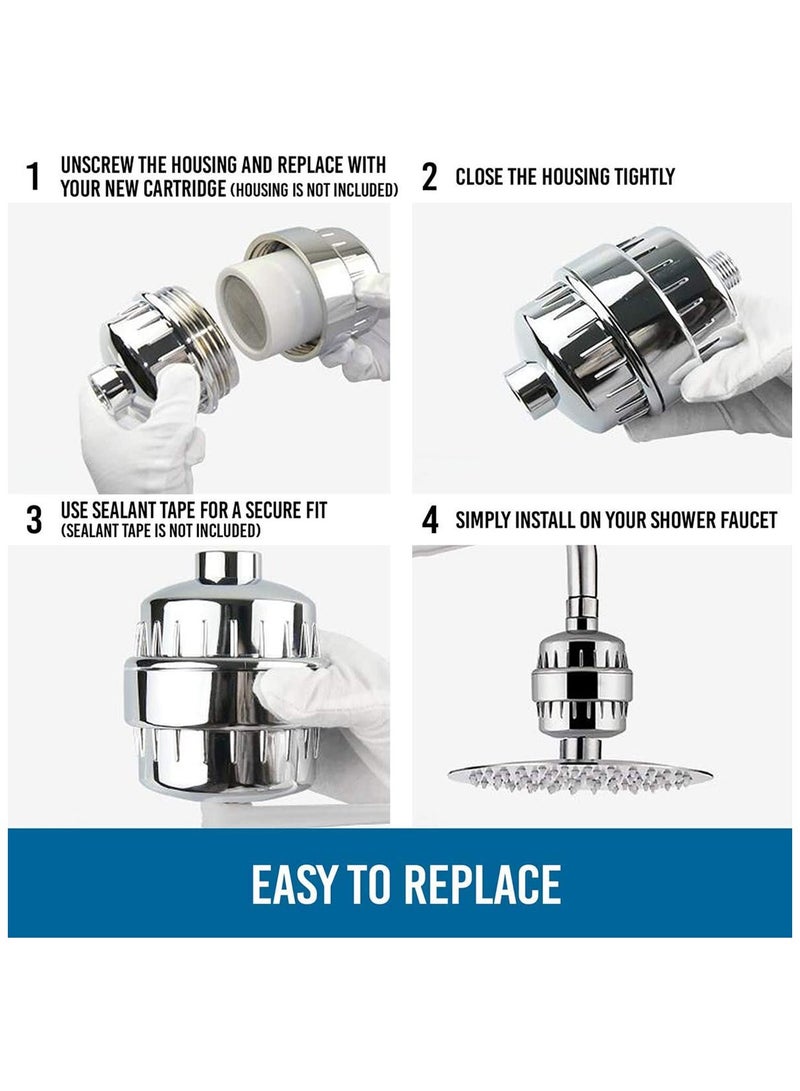 1 UNSCREW THE HOUSING AND REPLACE WITH YOUR NEW CARTRIDGE (HOUSING IS NOT INCLUDED)

2 CLOSE THE HOUSING TIGHTLY

3 USE SEALANT TAPE FOR A SECURE FIT (SEALANT TAPE IS NOT INCLUDED)

4 SIMPLY INSTALL ON YOUR SHOWER FAUCET

EASY TO REPLACE