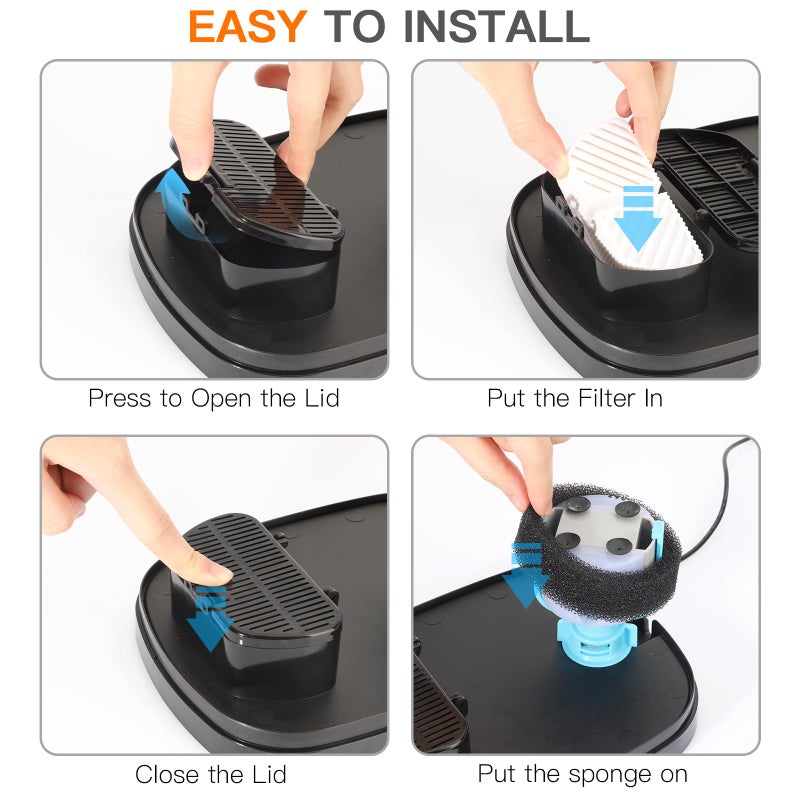 EASY TO INSTALL

Press to Open the Lid

Put the Filter In

Close the Lid

Put the sponge on