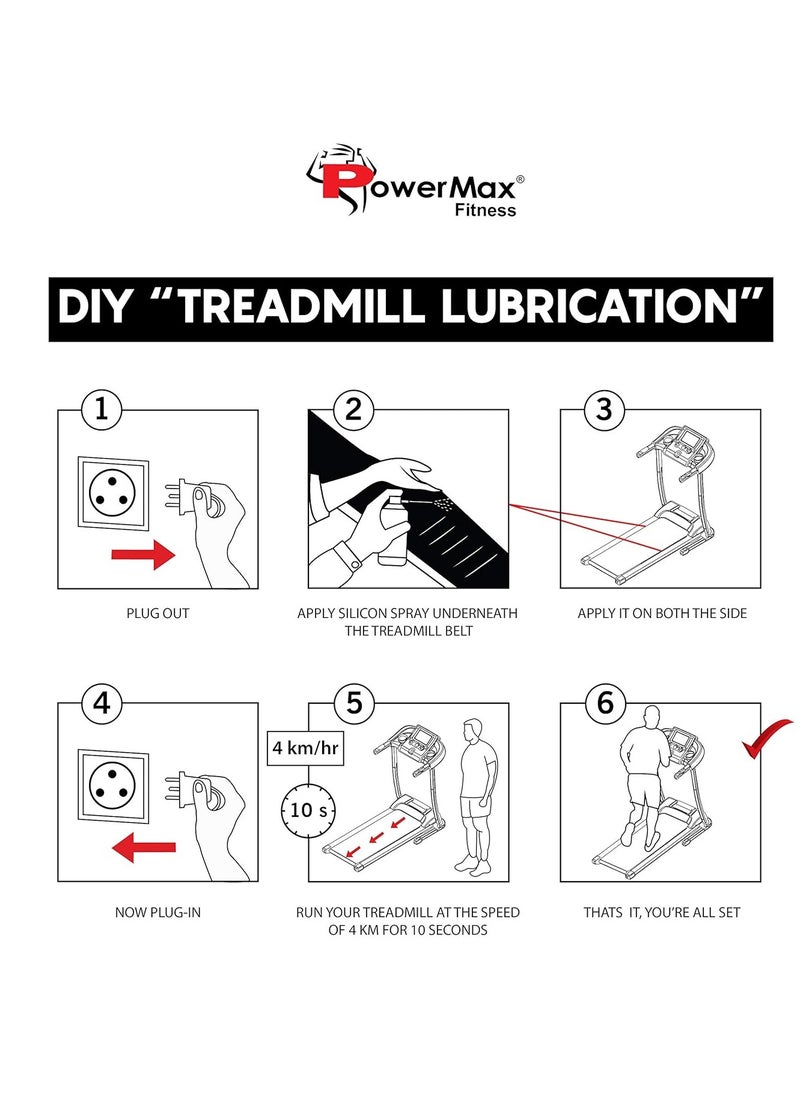 PowerMax®
Fitness

DIY "TREADMILL LUBRICATION"

1

PLUG OUT

2

APPLY SILICON SPRAY UNDERNEATH THE TREADMILL BELT

3

APPLY IT ON BOTH THE SIDE

4

NOW PLUG-IN

5

4 km/hr

10 s

RUN YOUR TREADMILL AT THE SPEED OF 4 KM FOR 10 SECONDS

6

THATS IT, YOU'RE ALL SET