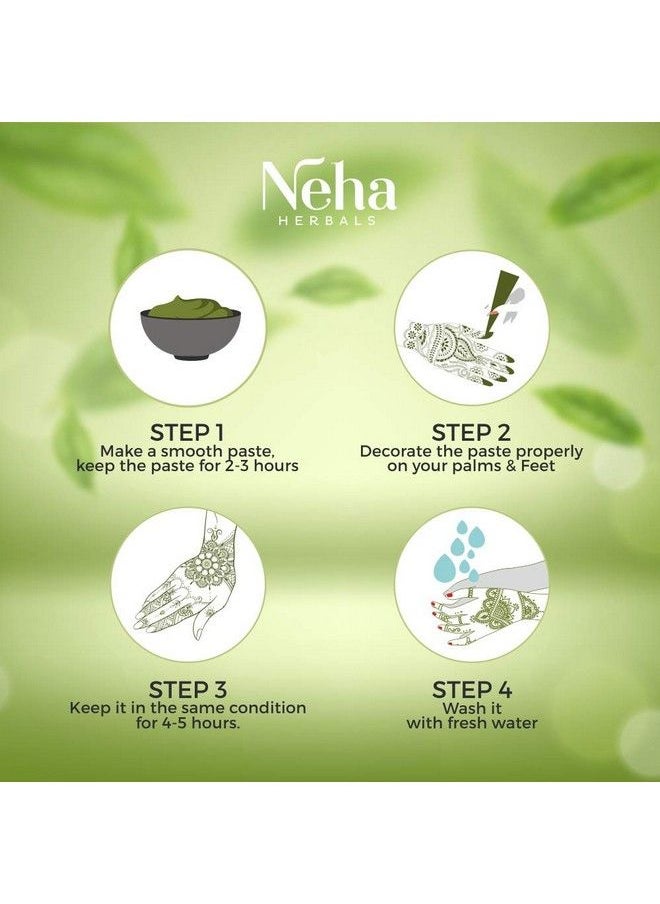 Neha
HERBALS

STEP 1
Make a smooth paste, keep the paste for 2-3 hours

STEP 2
Decorate the paste properly on your palms & Feet

STEP 3
Keep it in the same condition for 4-5 hours.

STEP 4
Wash it with fresh water