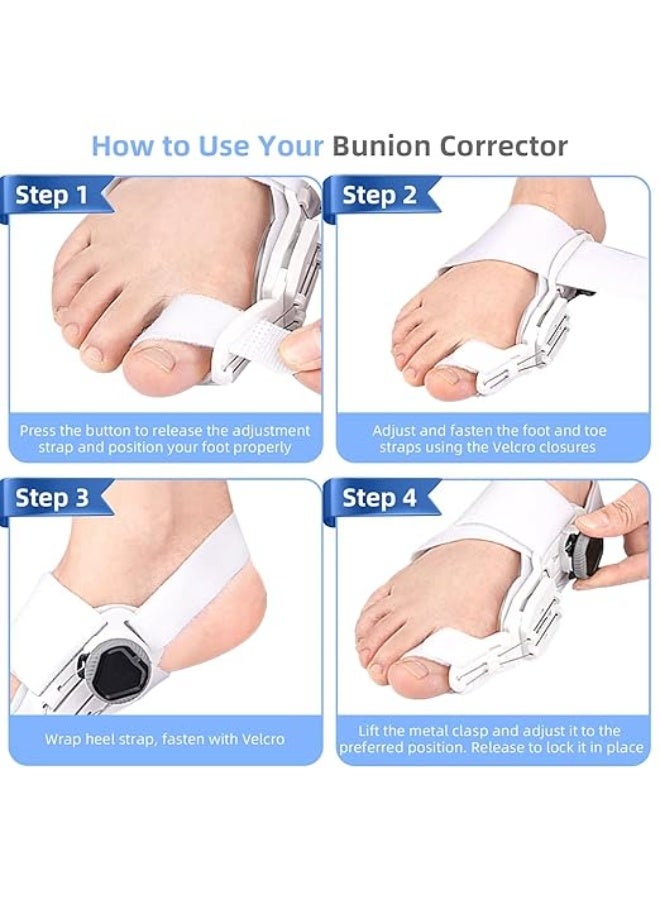 How to Use Your Bunion Corrector

Step 1

Press the button to release the adjustment strap and position your foot properly

Step 2

Adjust and fasten the foot and toe straps using the Velcro closures

Step 3

Wrap heel strap, fasten with Velcro

Step 4

Lift the metal clasp and adjust it to the preferred position. Release to lock it in place