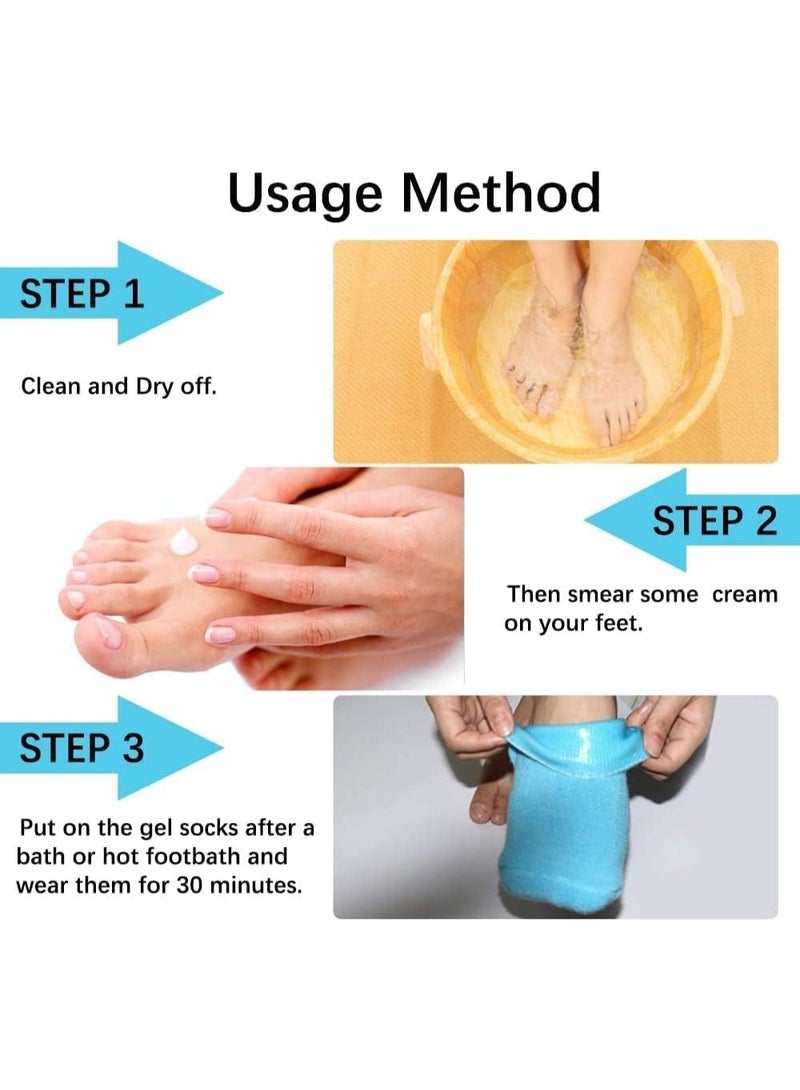 Usage Method

STEP 1

Clean and Dry off.

STEP 2

Then smear some cream on your feet.

STEP 3

Put on the gel socks after a bath or hot footbath and wear them for 30 minutes.