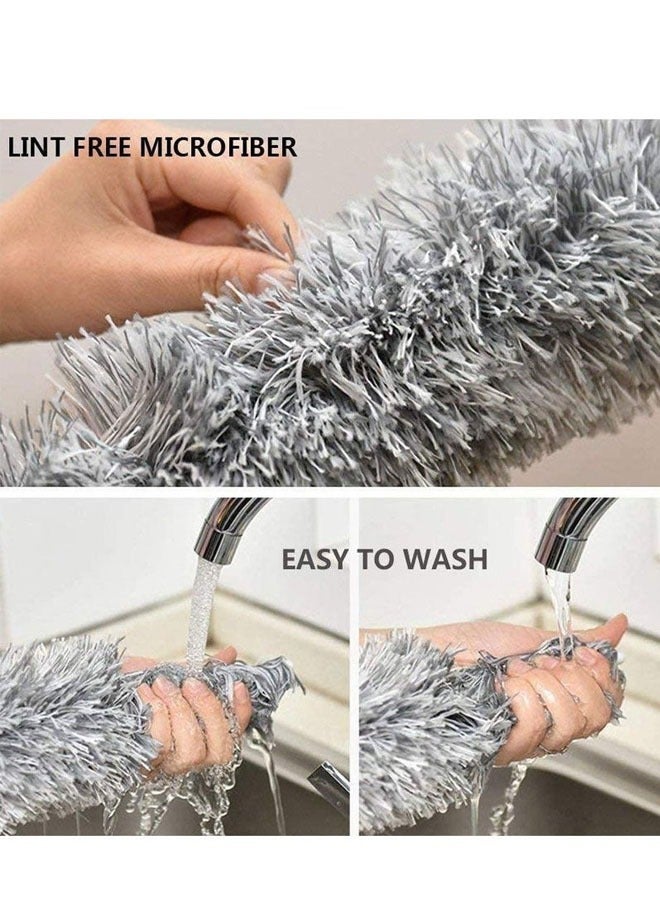 LINT FREE MICROFIBER

EASY TO WASH