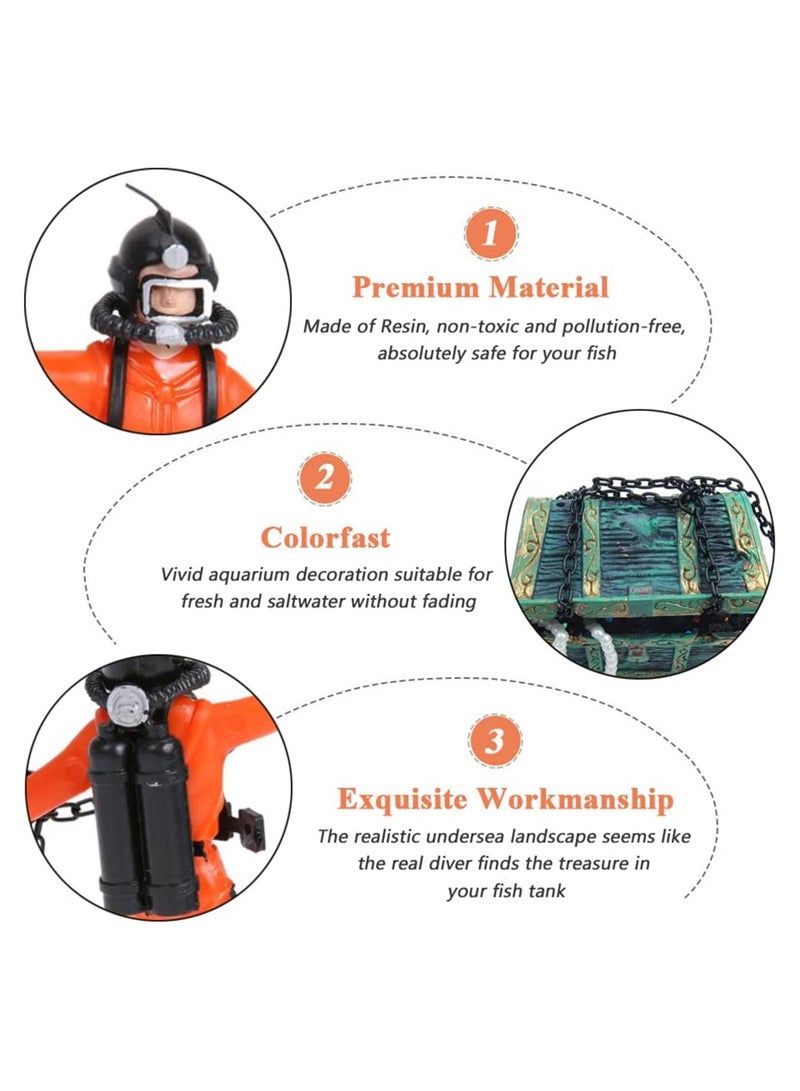 1

Premium Material

Made of Resin, non-toxic and pollution-free, absolutely safe for your fish

2

Colorfast

Vivid aquarium decoration suitable for fresh and saltwater without fading

3

Exquisite Workmanship

The realistic undersea landscape seems like the real diver finds the treasure in your fish tank