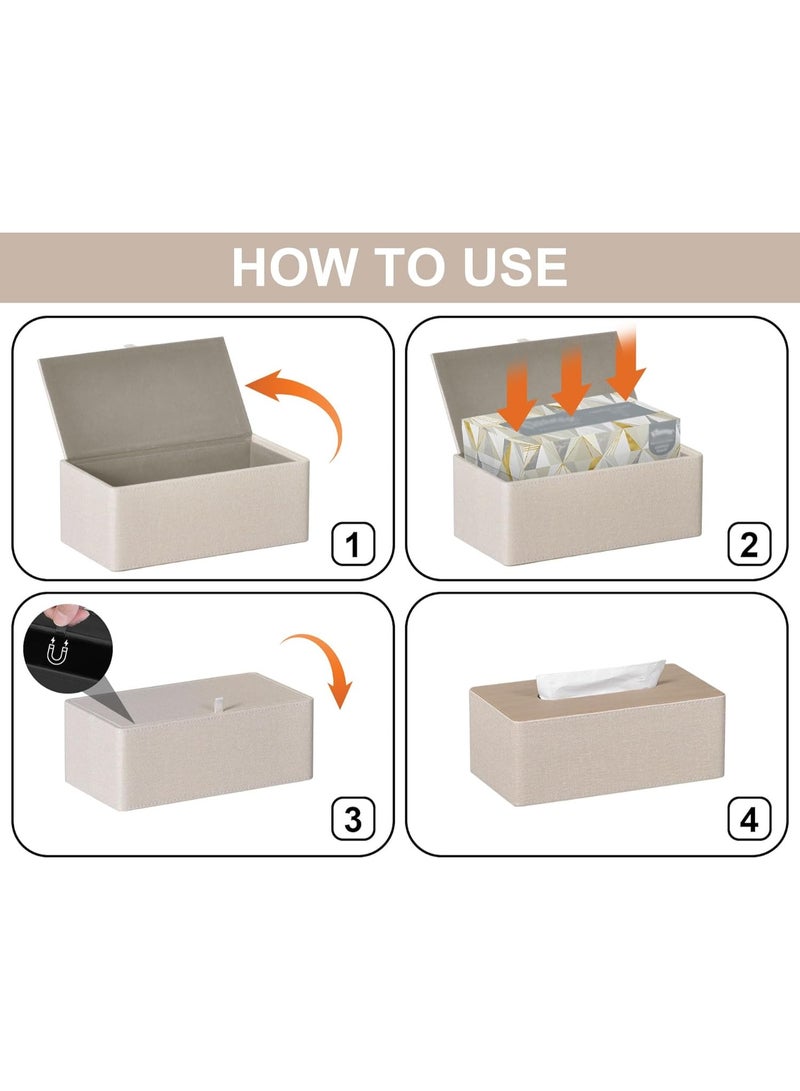 HOW TO USE

1

2

3

4