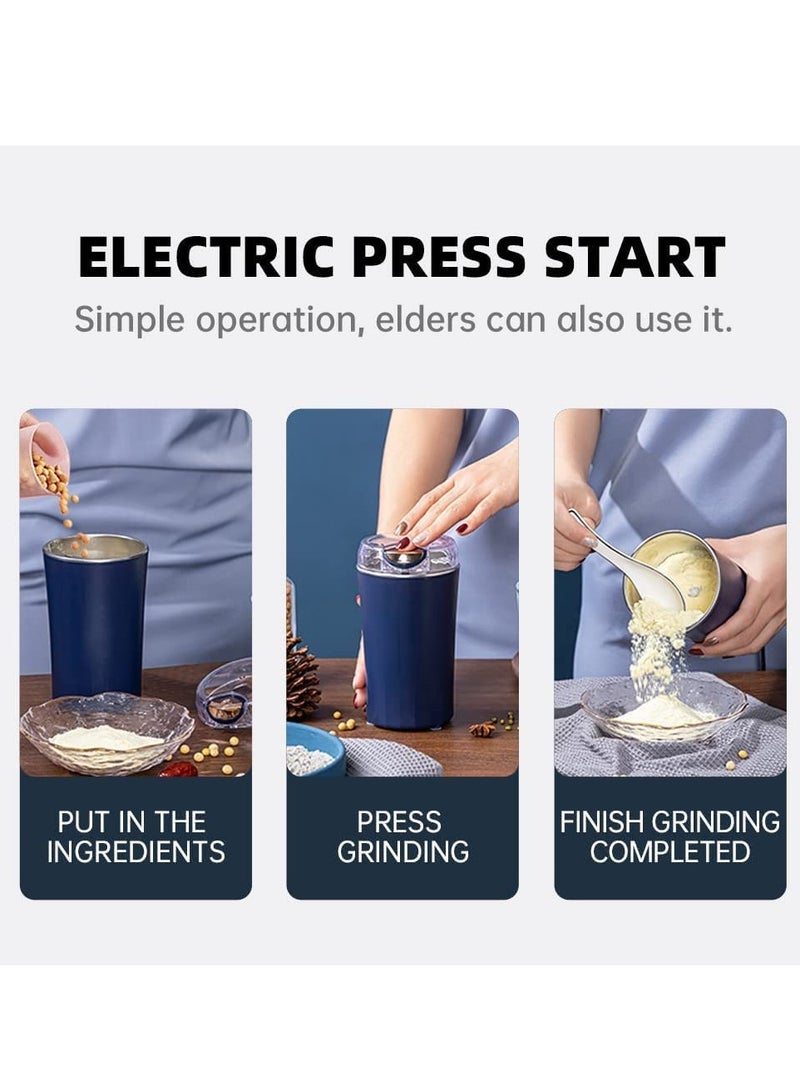 ELECTRIC PRESS START

Simple operation, elders can also use it.

PUT IN THE INGREDIENTS

PRESS GRINDING

FINISH GRINDING COMPLETED