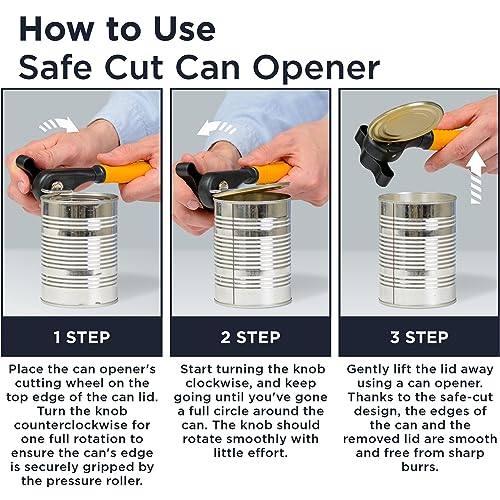 How to Use
Safe Cut Can Opener

1 STEP

Place the can opener's cutting wheel on the top edge of the can lid. Turn the knob counterclockwise for one full rotation to ensure the can's edge is securely gripped by the pressure roller.

2 STEP

Start turning the knob clockwise, and keep going until you've gone a full circle around the can. The knob should rotate smoothly with little effort.

3 STEP

Gently lift the lid away using a can opener. Thanks to the safe-cut design, the edges of the can and the removed lid are smooth and free from sharp burrs.