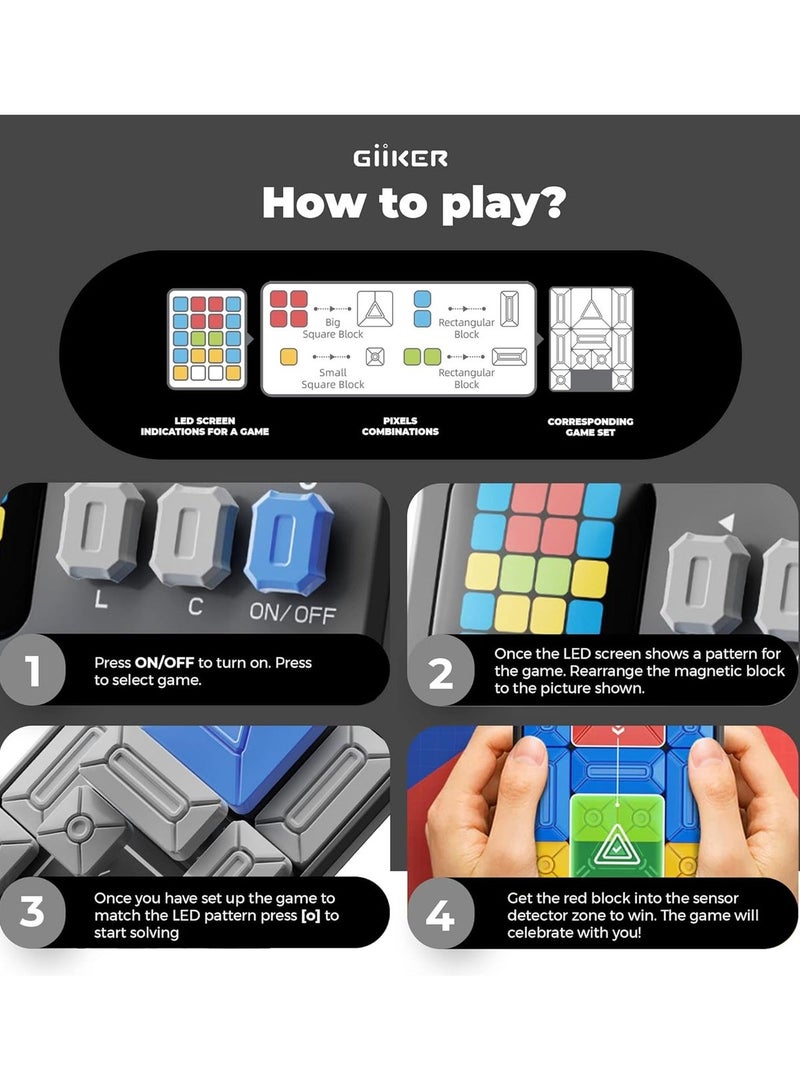 GiiKER

How to play?

Big Square Block

Rectangular Block

Small Square Block

Rectangular Block

LED SCREEN INDICATIONS FOR A GAME

PIXELS COMBINATIONS

CORRESPONDING GAME SET

L C ON/OFF

1 Press ON/OFF to turn on. Press to select game.

2 Once the LED screen shows a pattern for the game. Rearrange the magnetic block to the picture shown.

3 Once you have set up the game to match the LED pattern press [o] to start solving

4 Get the red block into the sensor detector zone to win. The game will celebrate with you!