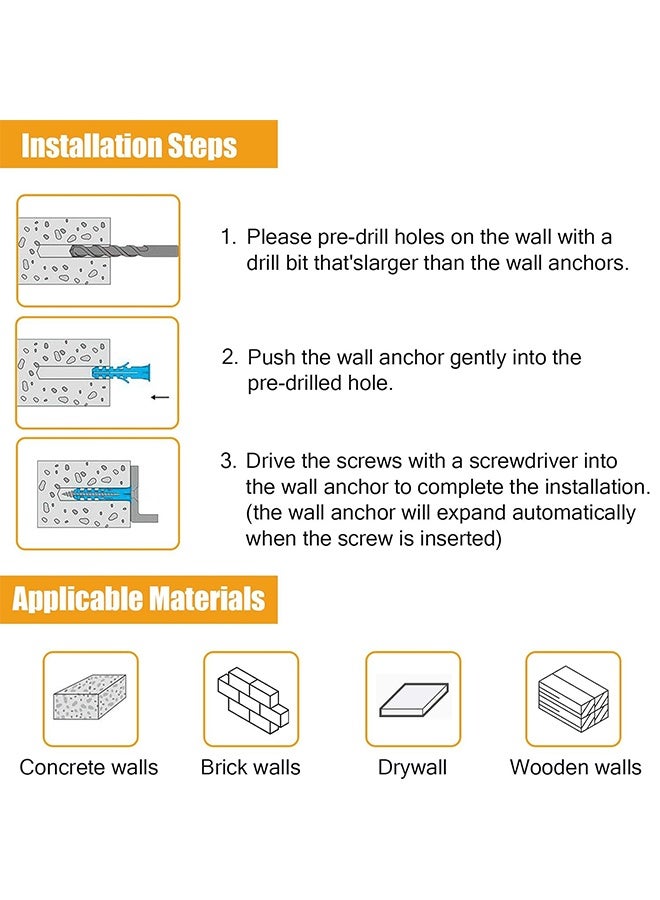 Installation Steps

1. Please pre-drill holes on the wall with a drill bit that'slarger than the wall anchors.

2. Push the wall anchor gently into the pre-drilled hole.

3. Drive the screws with a screwdriver into the wall anchor to complete the installation. (the wall anchor will expand automatically when the screw is inserted)

Applicable Materials

Concrete walls

Brick walls

Drywall

Wooden walls