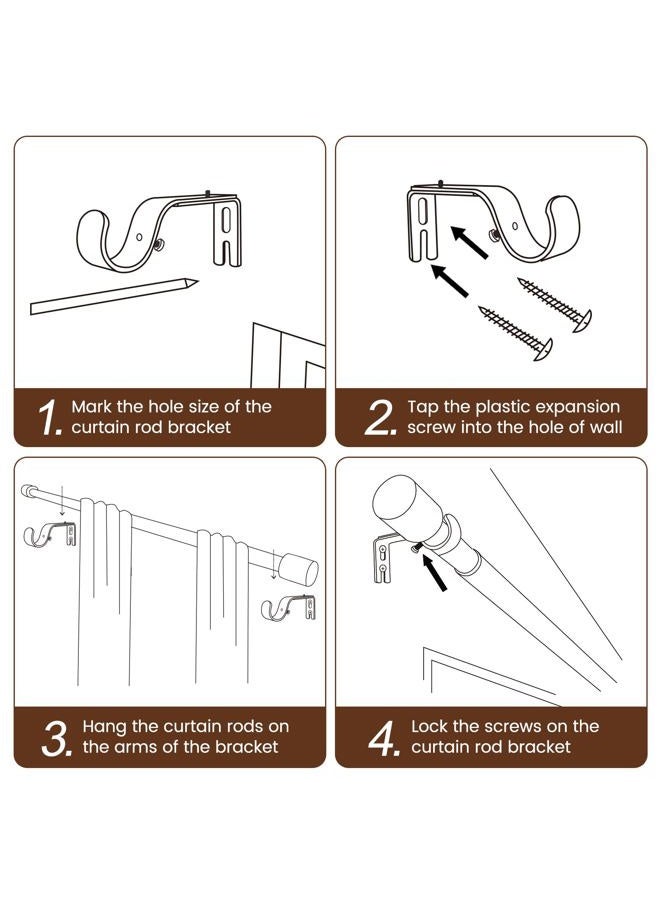 1. Mark the hole size of the curtain rod bracket

2. Tap the plastic expansion screw into the hole of wall

3. Hang the curtain rods on the arms of the bracket

4. Lock the screws on the curtain rod bracket