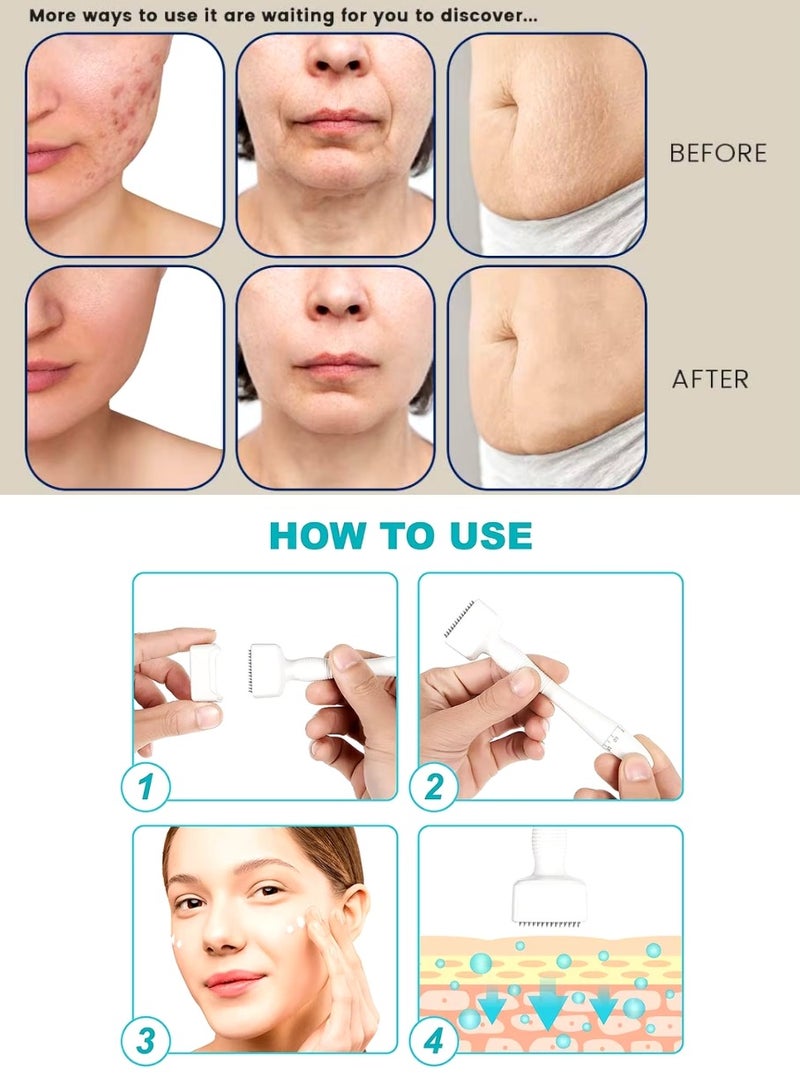 More ways to use it are waiting for you to discover...

BEFORE

AFTER

HOW TO USE

1

2

3

4