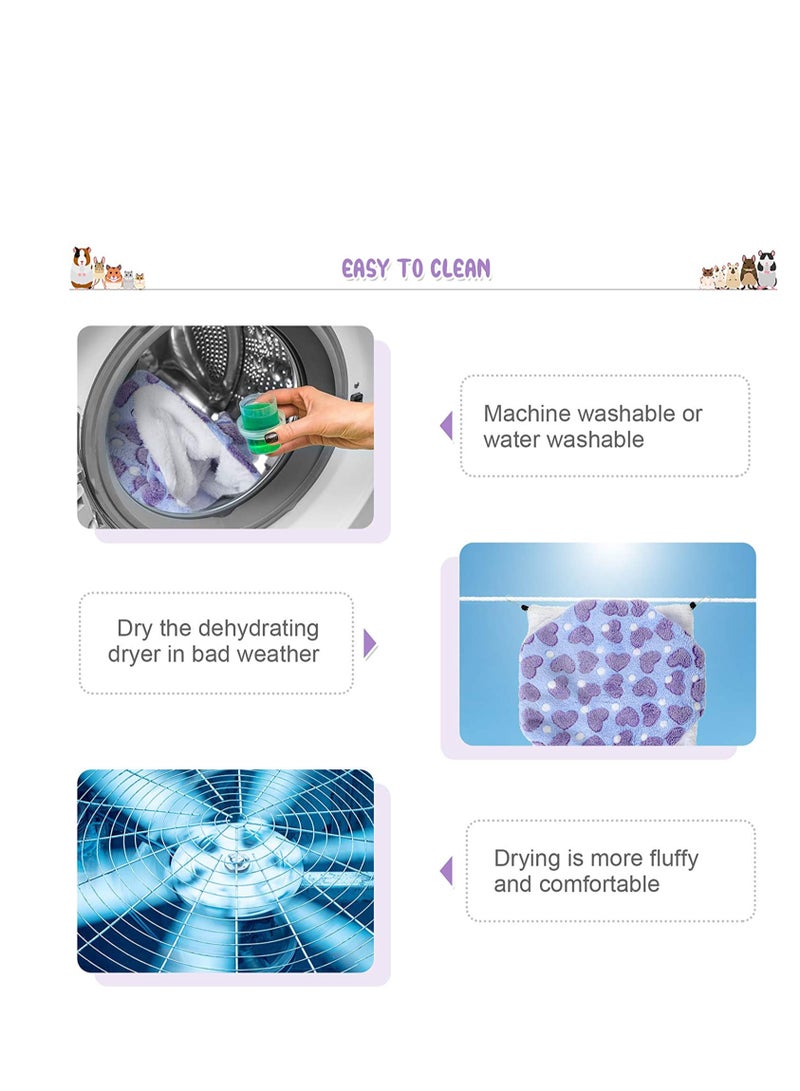 EASY TO CLEAN

Machine washable or water washable

Dry the dehydrating dryer in bad weather

Drying is more fluffy and comfortable