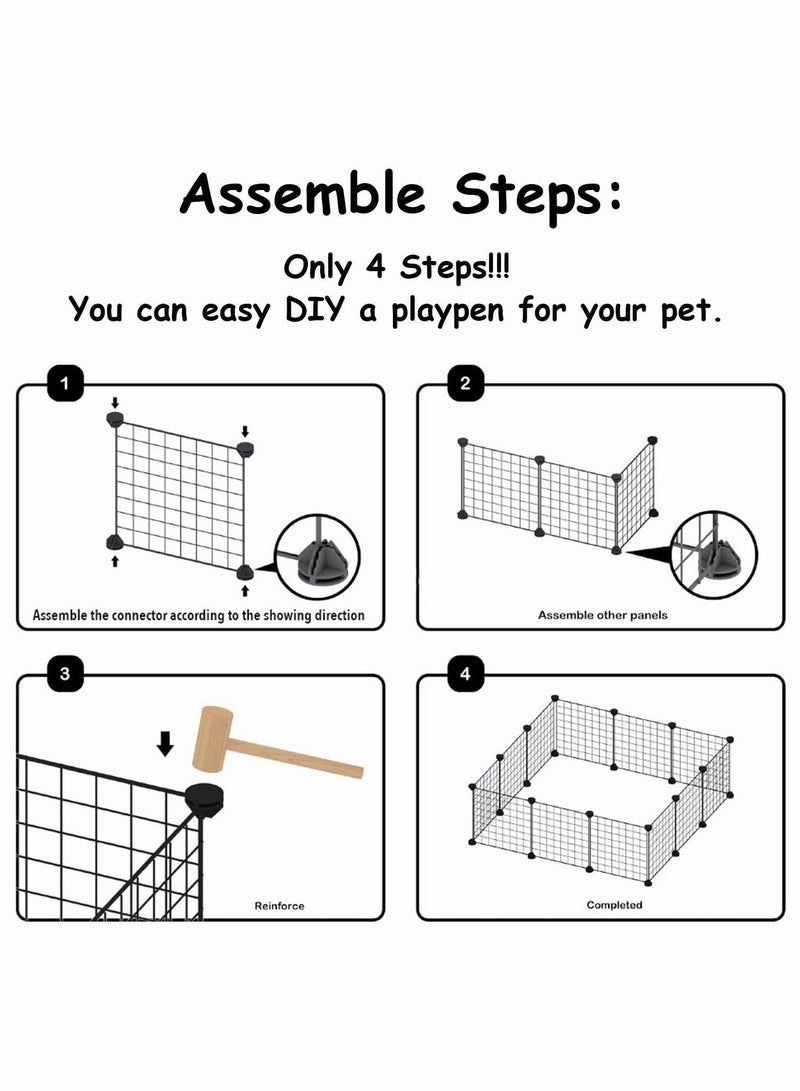 Assemble Steps:

Only 4 Steps!!!
You can easy DIY a playpen for your pet.

1

Assemble the connector according to the showing direction

2

Assemble other panels

3

Reinforce

4

Completed