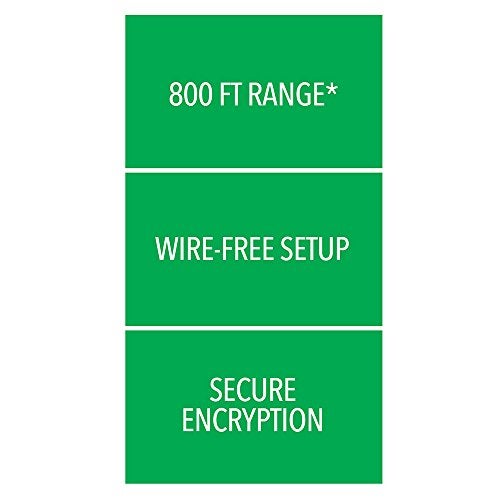 800 FT RANGE*

WIRE-FREE SETUP

SECURE
ENCRYPTION