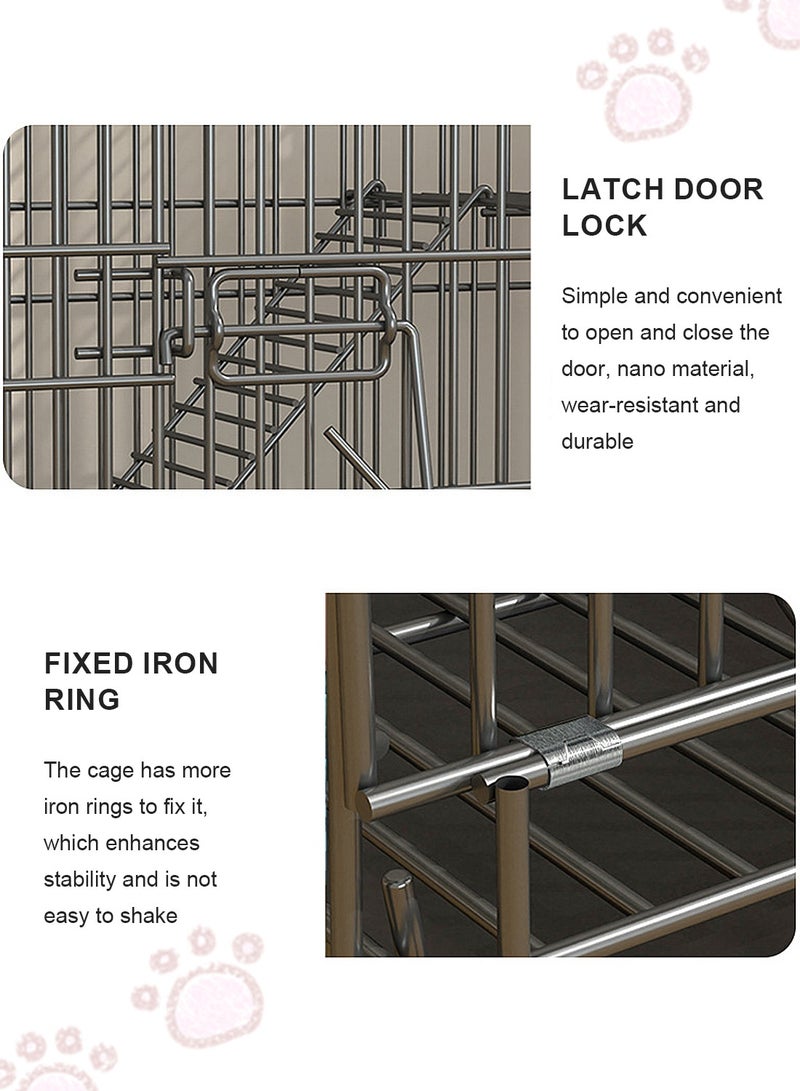 LATCH DOOR LOCK

Simple and convenient to open and close the door, nano material, wear-resistant and durable

FIXED IRON RING

The cage has more iron rings to fix it, which enhances stability and is not easy to shake