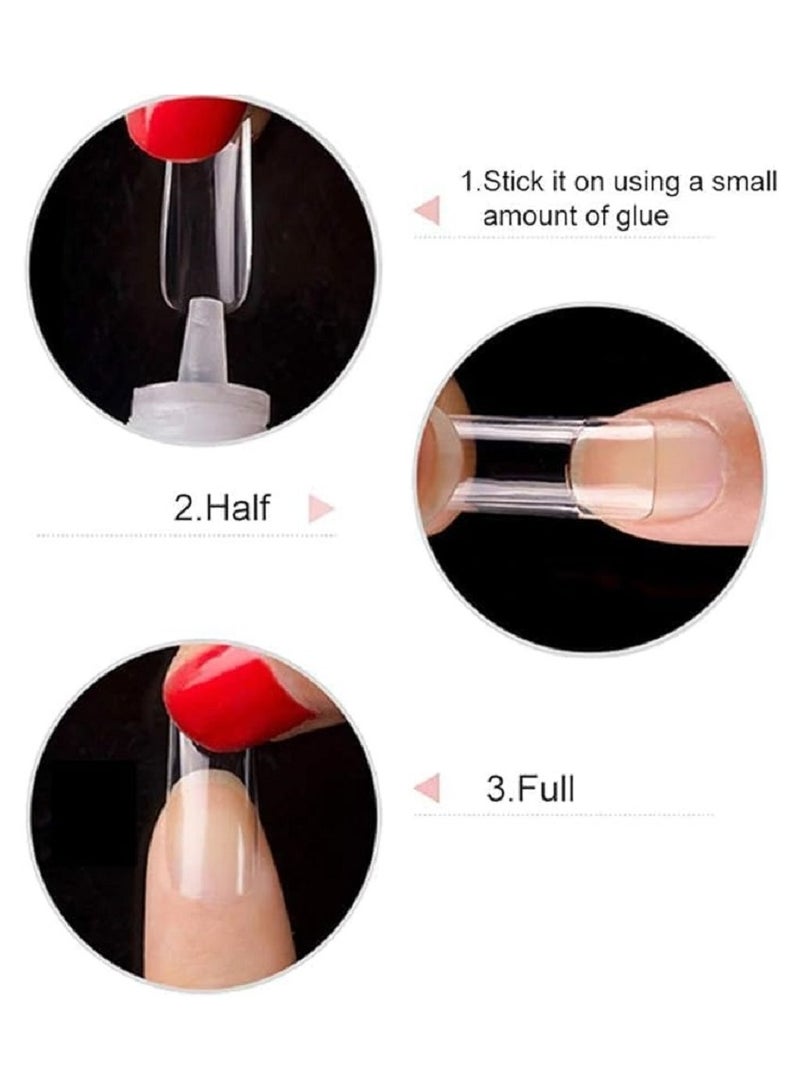 1.Stick it on using a small amount of glue

2.Half

3.Full