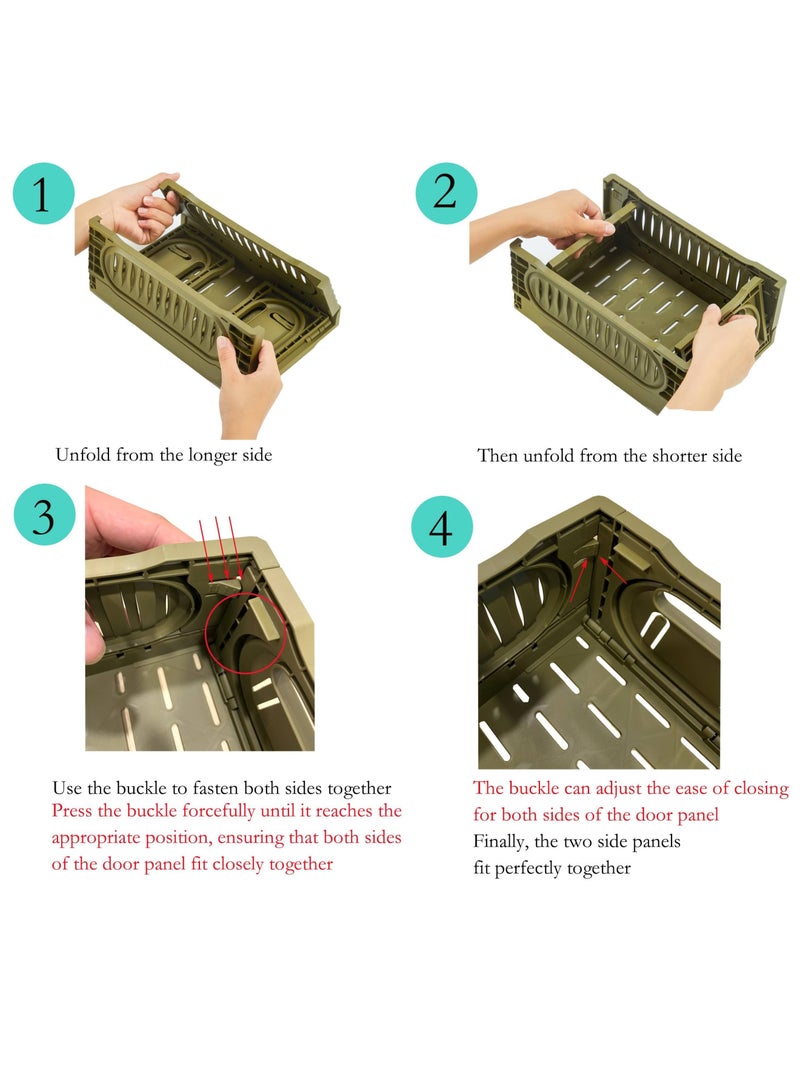 1

Unfold from the longer side

2

Then unfold from the shorter side

3

Use the buckle to fasten both sides together
Press the buckle forcefully until it reaches the appropriate position, ensuring that both sides of the door panel fit closely together

4

The buckle can adjust the ease of closing for both sides of the door panel
Finally, the two side panels fit perfectly together