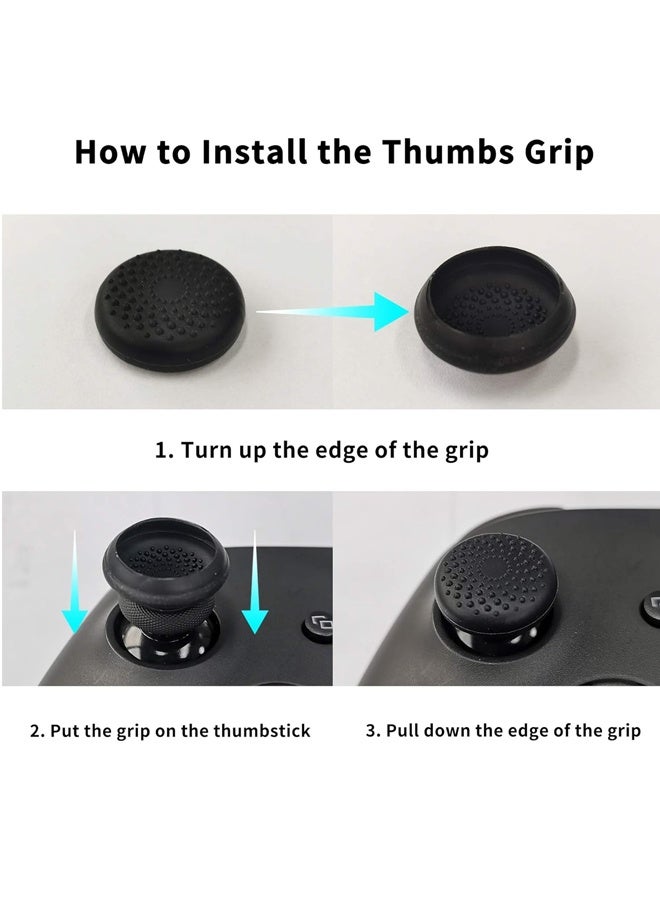 How to Install the Thumbs Grip

1. Turn up the edge of the grip

2. Put the grip on the thumbstick

3. Pull down the edge of the grip