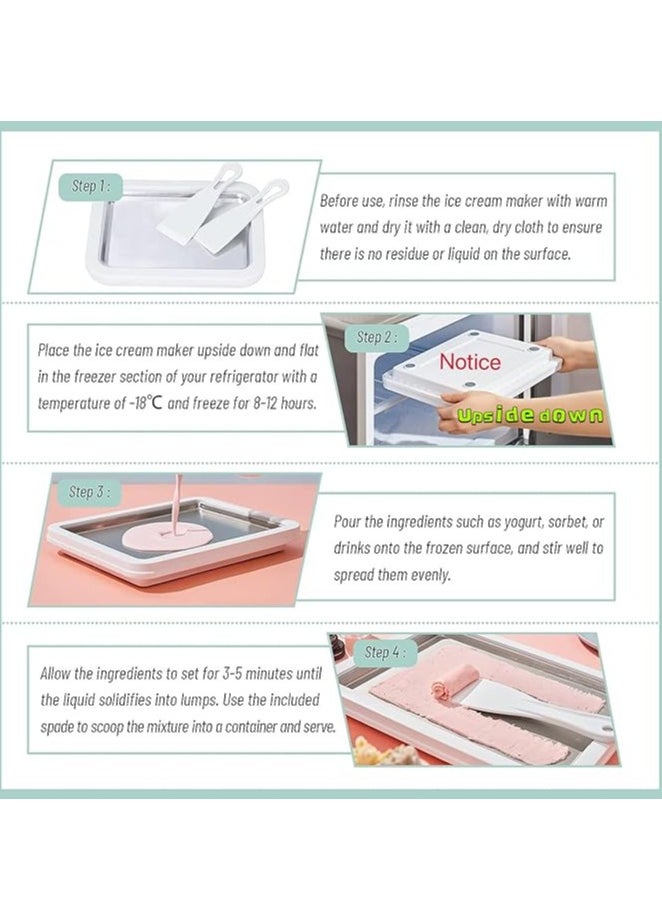 Step 1 :

Before use, rinse the ice cream maker with warm water and dry it with a clean, dry cloth to ensure there is no residue or liquid on the surface.

Place the ice cream maker upside down and flat in the freezer section of your refrigerator with a temperature of -18℃ and freeze for 8-12 hours.

Step 2 :

Notice

Upside down

Step 3 :

Pour the ingredients such as yogurt, sorbet, or drinks onto the frozen surface, and stir well to spread them evenly.

Allow the ingredients to set for 3-5 minutes until the liquid solidifies into lumps. Use the included spade to scoop the mixture into a container and serve.

Step 4 :