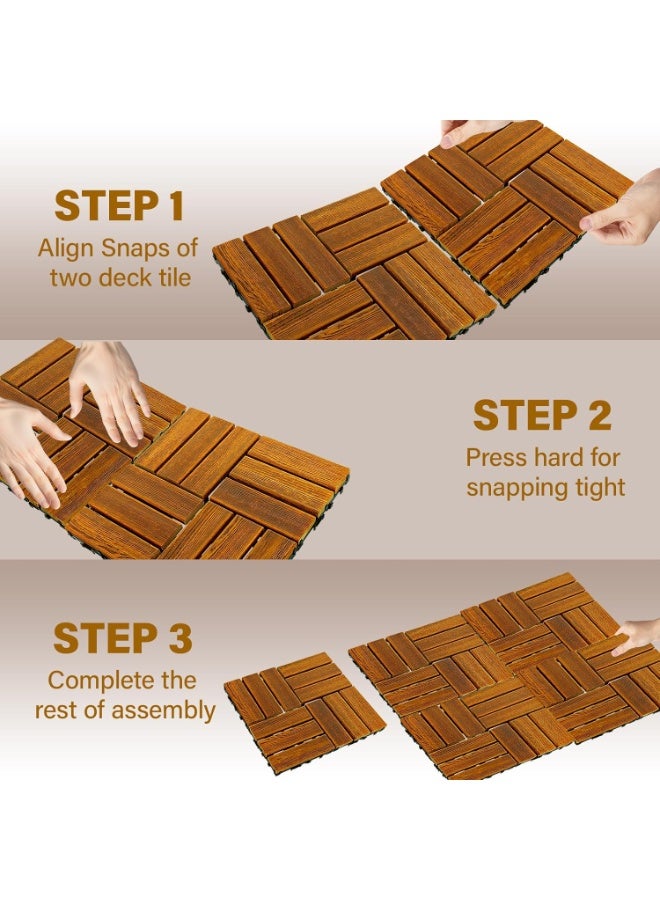 STEP 1
Align Snaps of two deck tile

STEP 2
Press hard for snapping tight

STEP 3
Complete the rest of assembly