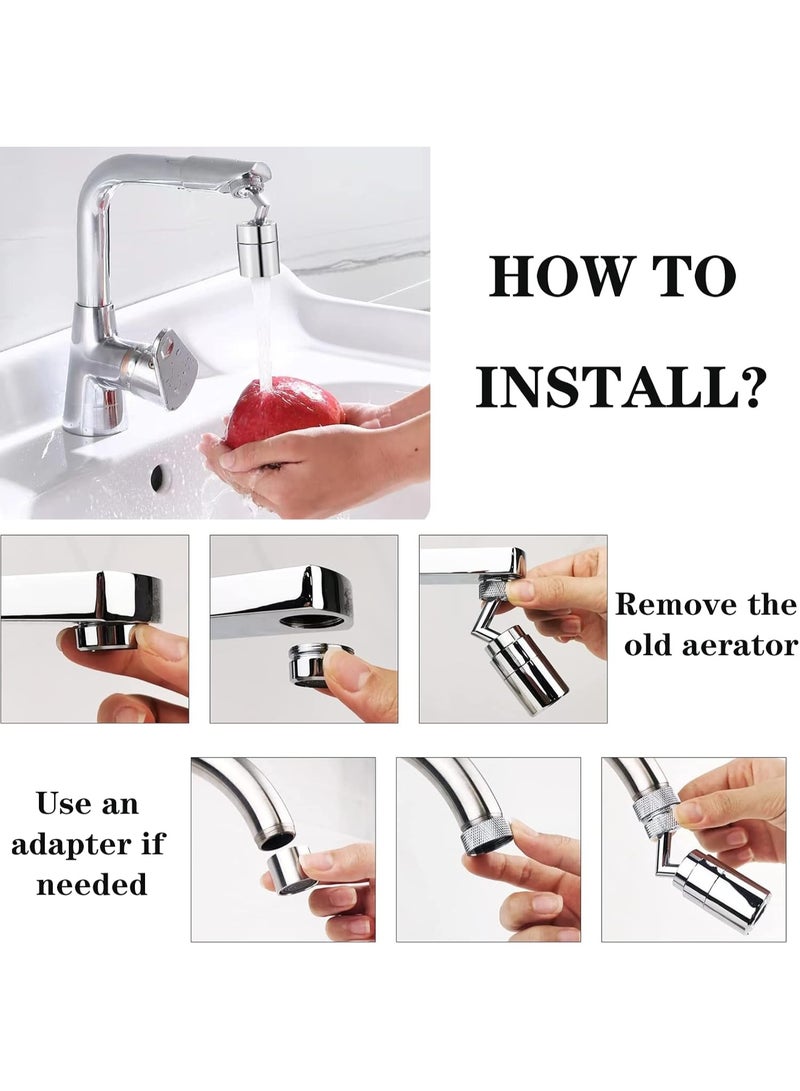 HOW TO INSTALL?

Remove the old aerator

Use an adapter if needed