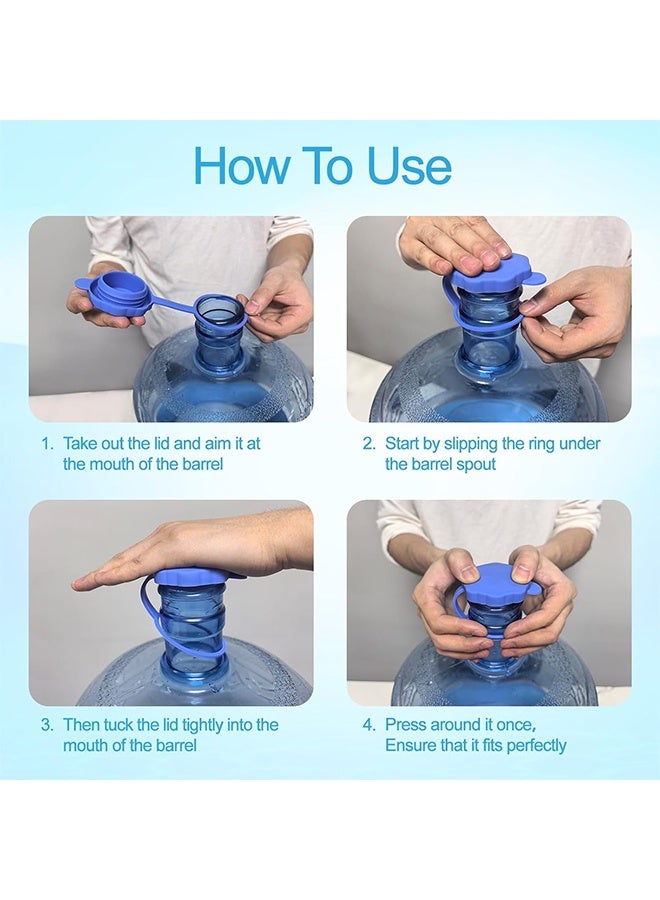 How To Use

1. Take out the lid and aim it at the mouth of the barrel

2. Start by slipping the ring under the barrel spout

3. Then tuck the lid tightly into the mouth of the barrel

4. Press around it once, Ensure that it fits perfectly